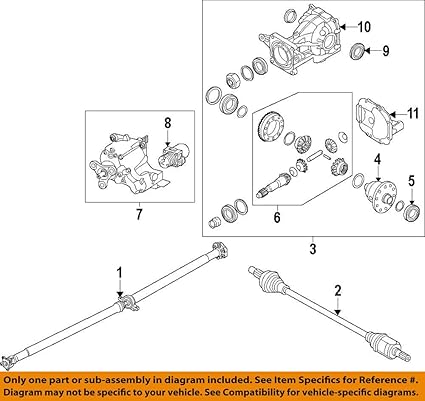 10
9
11
8
4
5
7
6
3
1
2

Only one part or sub-assembly in diagram included. See Item Specifics for Reference #. Diagram may not be specific to your vehicle. See Compatibility for vehicle-specific diagrams.