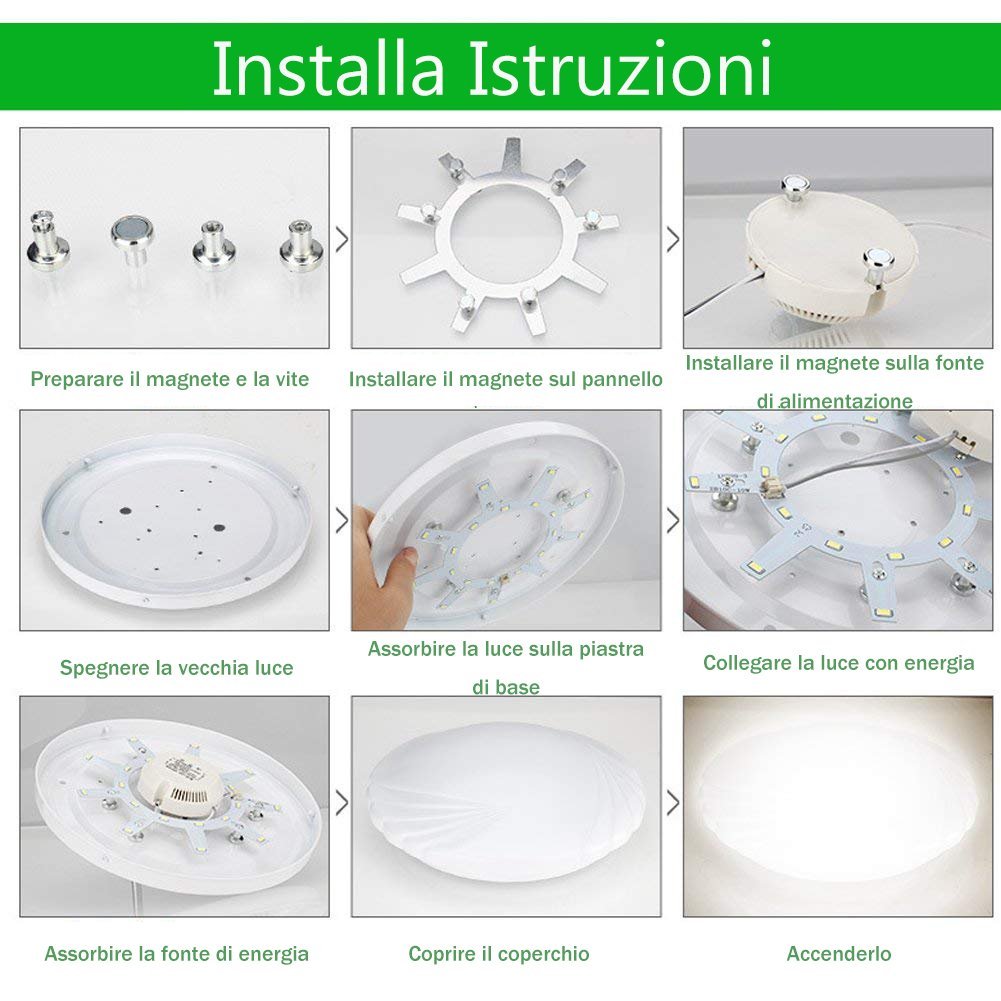 Installa Istruzioni

Preparare il magnete e la vite

Installare il magnete sul pannello

Installare il magnete sulla fonte di alimentazione

Spegnere la vecchia luce

Assorbire la luce sulla piastra di base

Collegare la luce con energia

Assorbire la fonte di energia

Coprire il coperchio

Accenderlo