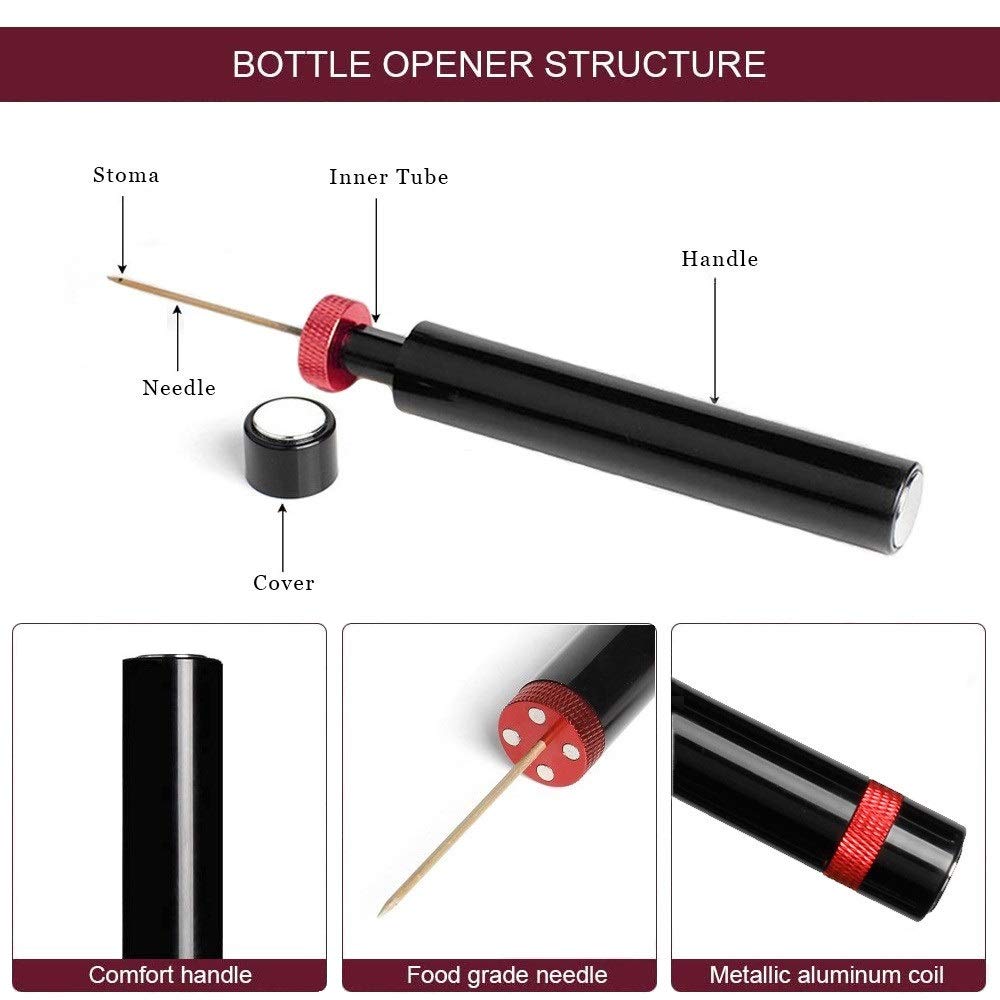 BOTTLE OPENER STRUCTURE

Stoma

Inner Tube

Handle

Needle

Cover

Comfort handle

Food grade needle

Metallic aluminum coil