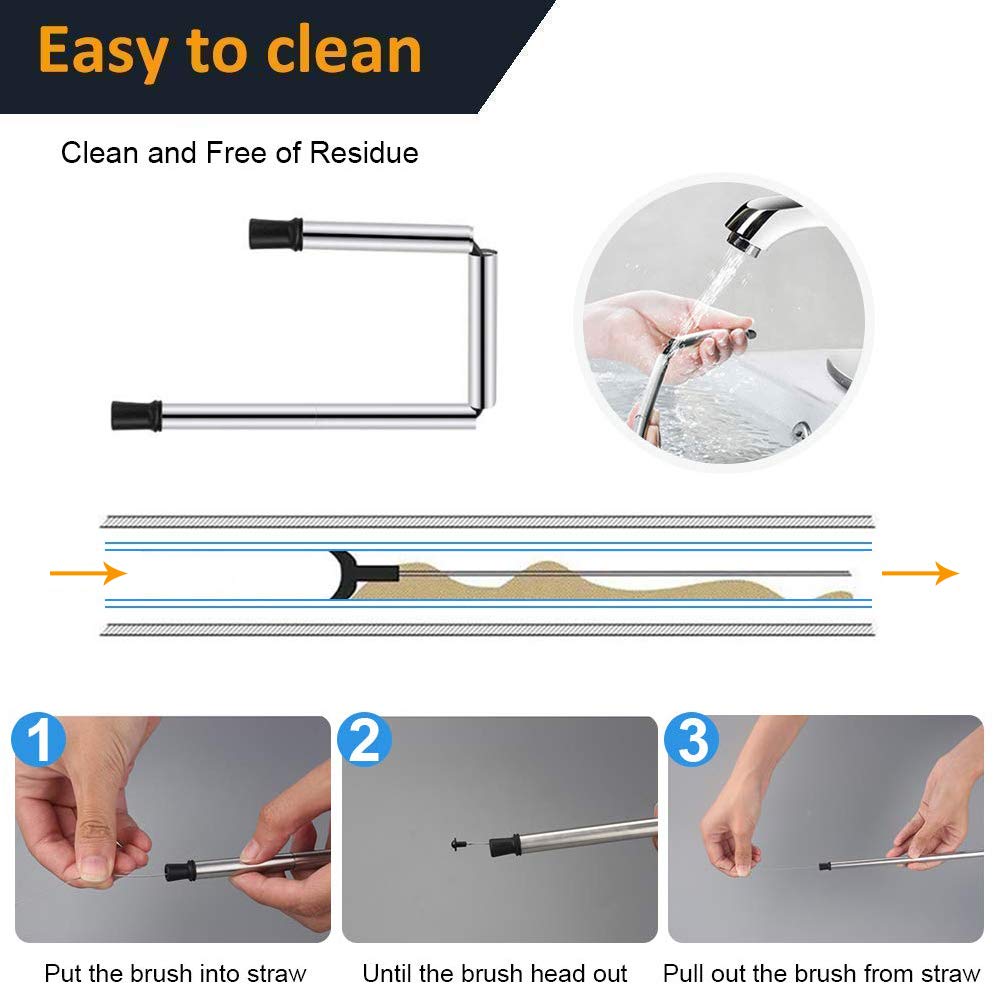 Easy to clean

Clean and Free of Residue

1

2

3

Put the brush into straw

Until the brush head out

Pull out the brush from straw