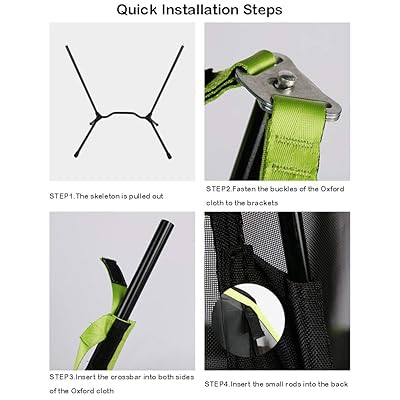 Quick Installation Steps

STEP1.The skeleton is pulled out

STEP2.Fasten the buckles of the Oxford cloth to the brackets

STEP3.Insert the crossbar into both sides of the Oxford cloth

STEP4.Insert the small rods into the back