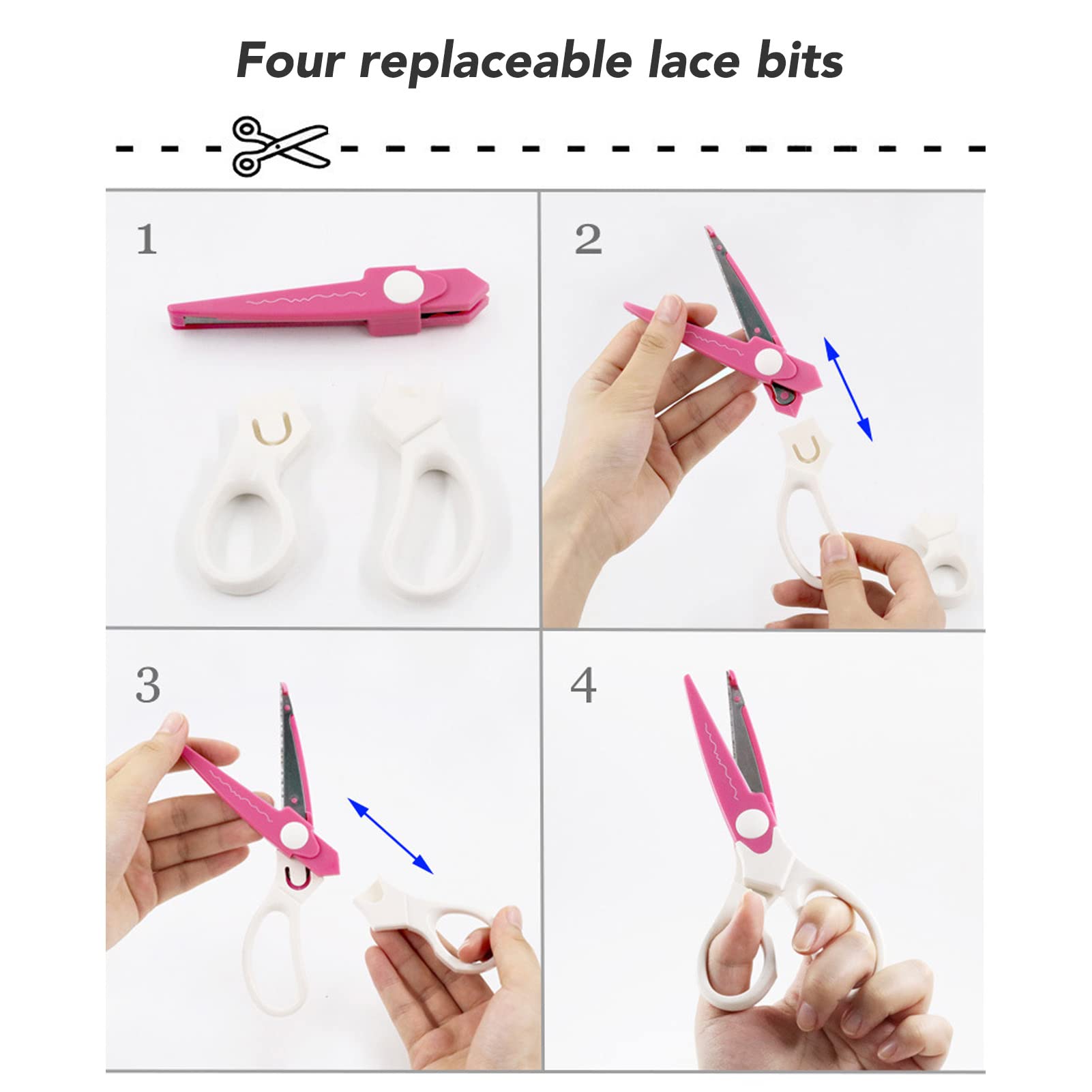 Four replaceable lace bits

1

2

3

4