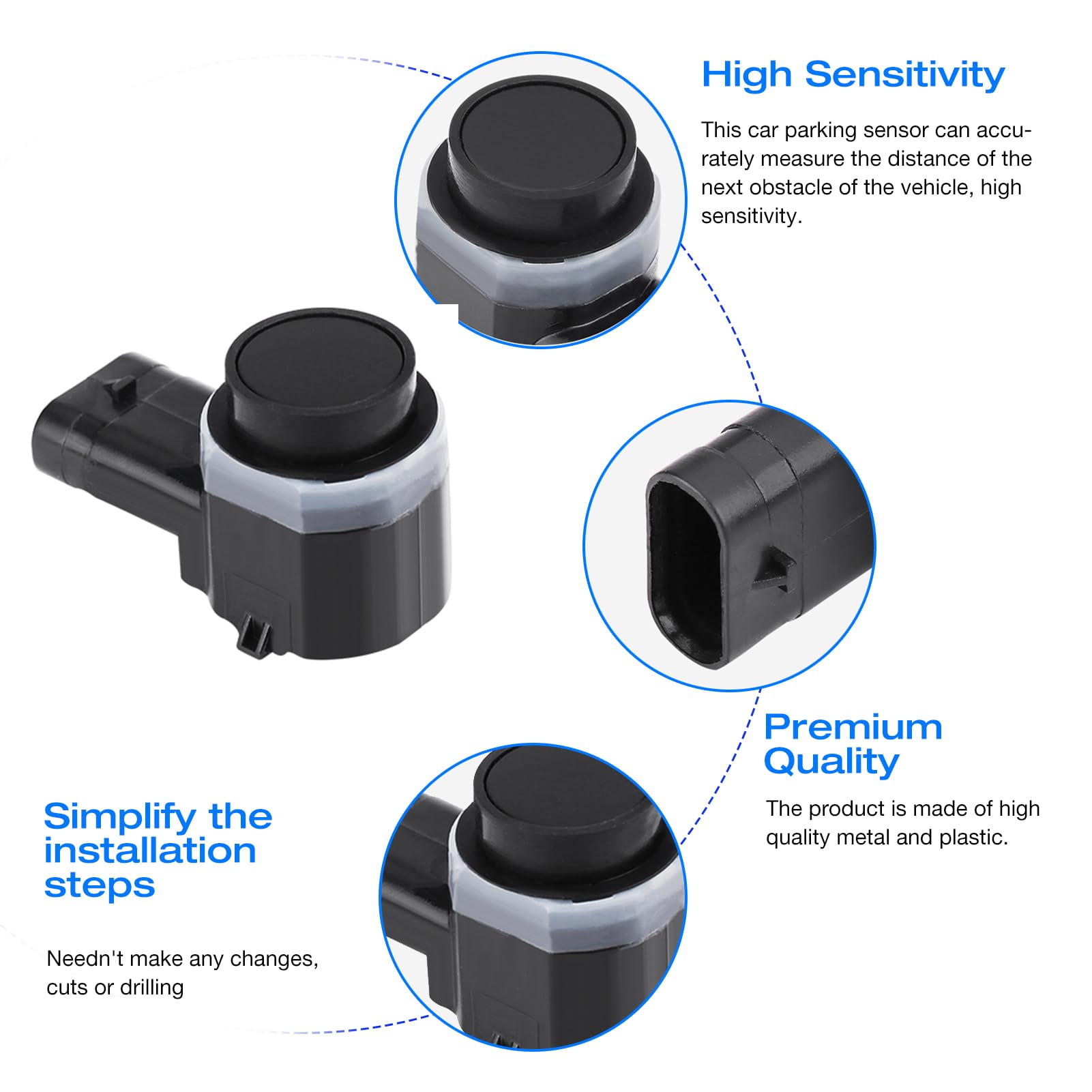 High Sensitivity

This car parking sensor can accurately measure the distance of the next obstacle of the vehicle, high sensitivity.

Premium Quality

The product is made of high quality metal and plastic.

Simplify the installation steps

Needn't make any changes, cuts or drilling