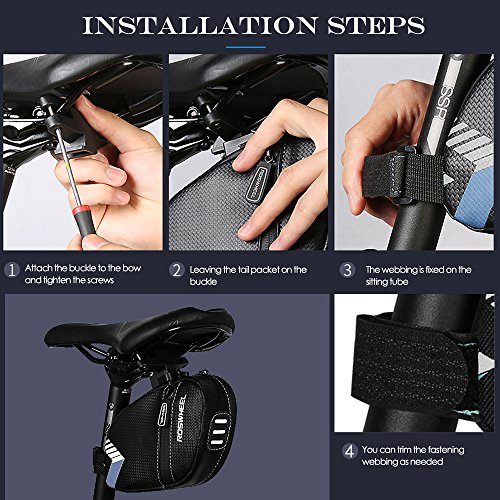 INSTALLATION STEPS

SSR

1 Attach the buckle to the bow and tighten the screws

2 Leaving the tail packet on the buckle

3 The webbing is fixed on the sitting tube

ROSWHEEL

4 You can trim the fastening webbing as needed