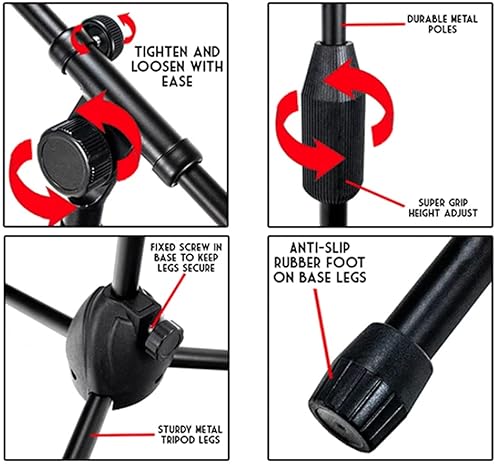 TIGHTEN AND LOOSEN WITH EASE

DURABLE METAL POLES

SUPER GRIP HEIGHT ADJUST

FIXED SCREW IN BASE TO KEEP LEGS SECURE

STURDY METAL TRIPOD LEGS

ANTI-SLIP RUBBER FOOT ON BASE LEGS