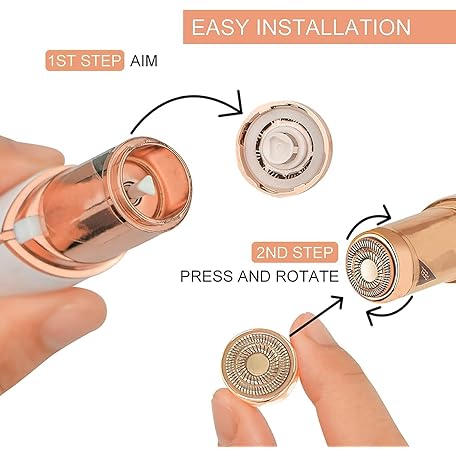 EASY INSTALLATION

1ST STEP AIM

2ND STEP
PRESS AND ROTATE