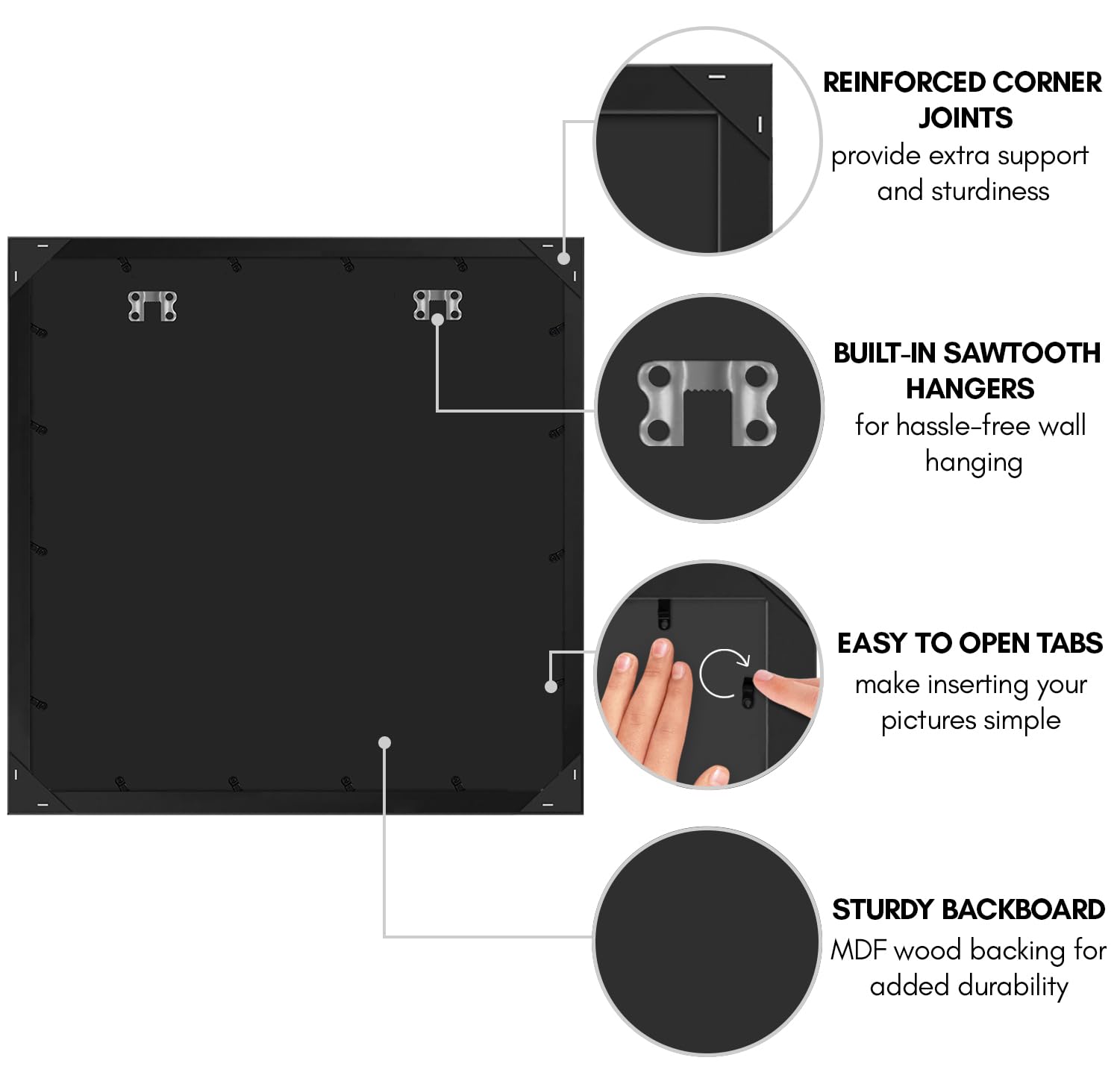 REINFORCED CORNER JOINTS
provide extra support and sturdiness

BUILT-IN SAWTOOTH HANGERS
for hassle-free wall hanging

EASY TO OPEN TABS
make inserting your pictures simple

STURDY BACKBOARD
MDF wood backing for added durability