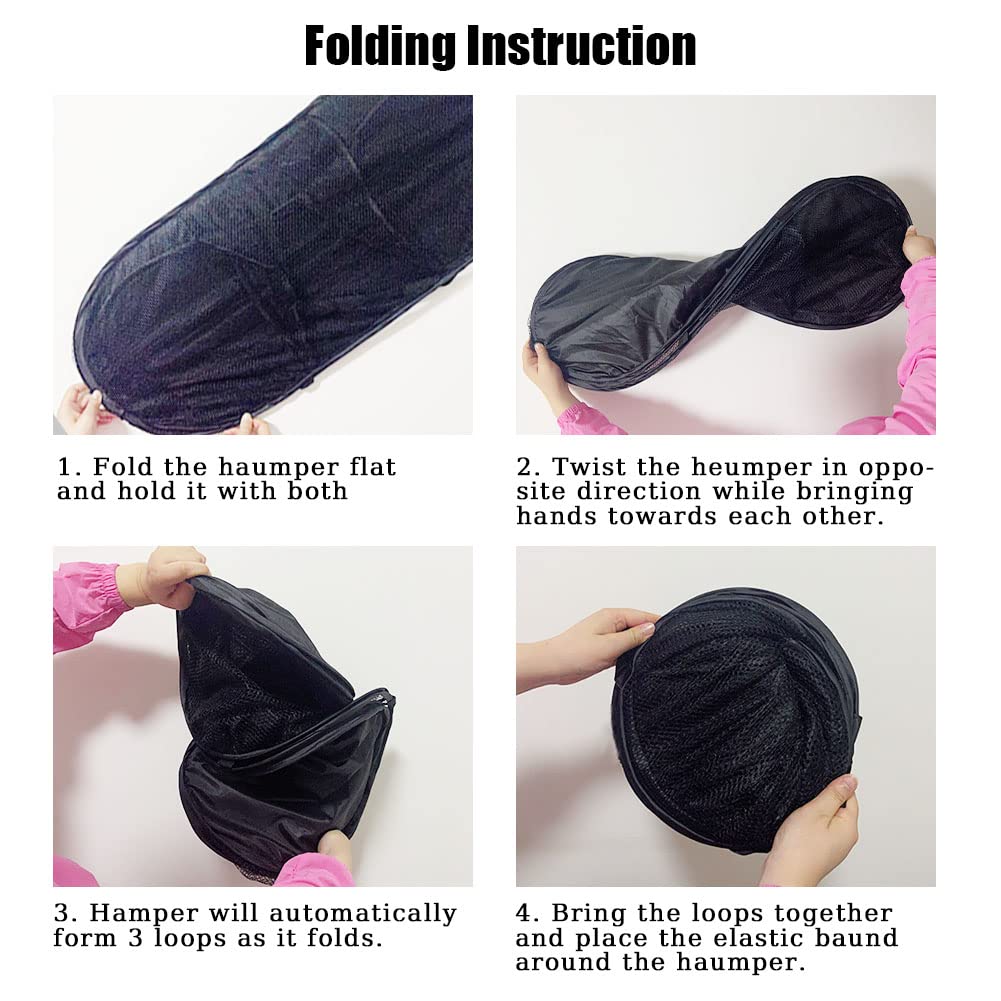 Folding Instruction

1. Fold the haumper flat and hold it with both

2. Twist the heumper in opposite direction while bringing hands towards each other.

3. Hamper will automatically form 3 loops as it folds.

4. Bring the loops together and place the elastic baund around the haumper.