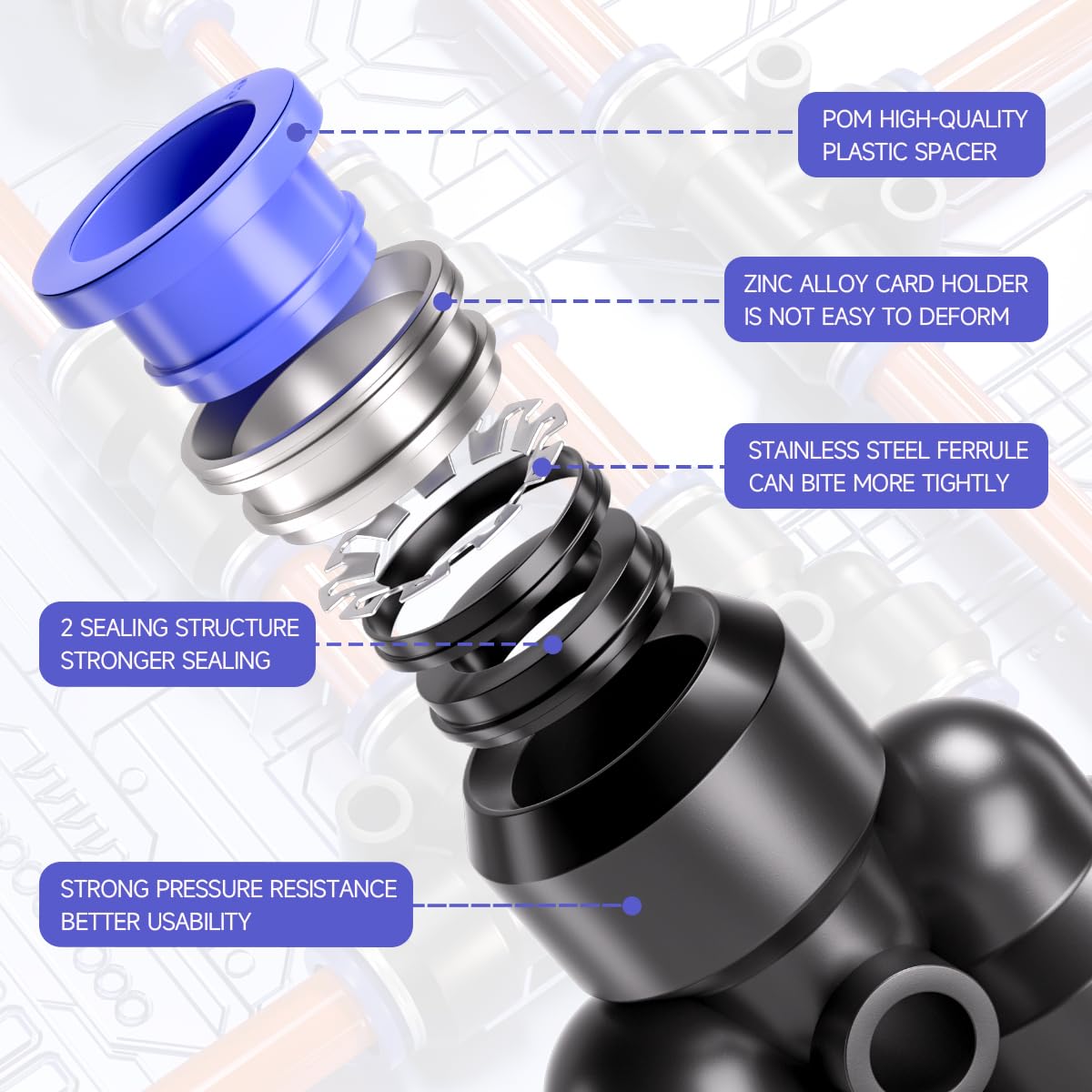 POM HIGH-QUALITY PLASTIC SPACER

ZINC ALLOY CARD HOLDER IS NOT EASY TO DEFORM

STAINLESS STEEL FERRULE CAN BITE MORE TIGHTLY

2 SEALING STRUCTURE STRONGER SEALING

STRONG PRESSURE RESISTANCE BETTER USABILITY