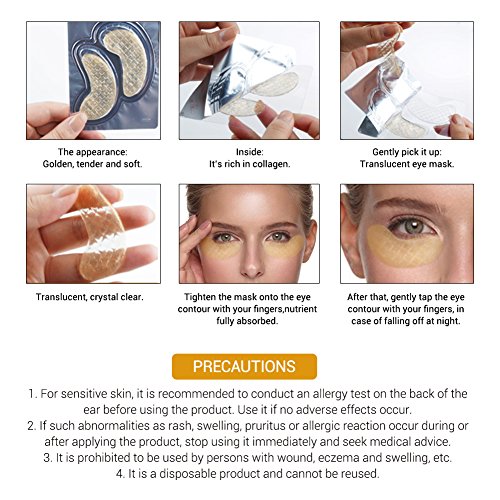 The appearance:
Golden, tender and soft.

Inside:
It's rich in collagen.

Gently pick it up:
Translucent eye mask.

Translucent, crystal clear.

Tighten the mask onto the eye contour with your fingers,nutrient fully absorbed.

After that, gently tap the eye contour with your fingers, in case of falling off at night.

PRECAUTIONS

1. For sensitive skin, it is recommended to conduct an allergy test on the back of the ear before using the product. Use it if no adverse effects occur.
2. If such abnormalities as rash, swelling, pruritus or allergic reaction occur during or after applying the product, stop using it immediately and seek medical advice.
3. It is prohibited to be used by persons with wound, eczema and swelling, etc.
4. It is a disposable product and cannot be reused.