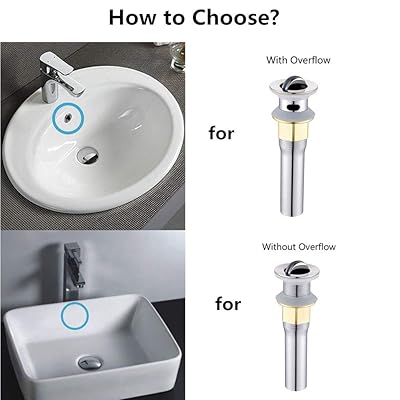 How to Choose?

With Overflow

for

Without Overflow

for