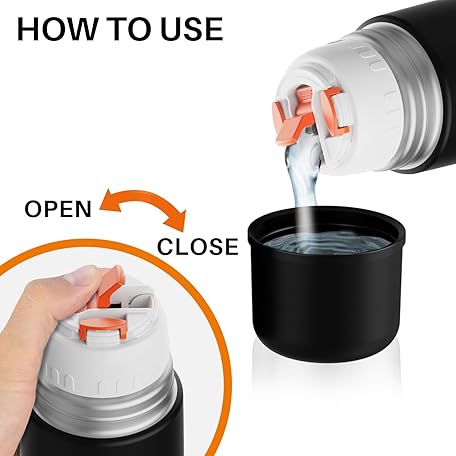 HOW TO USE

OPEN

CLOSE