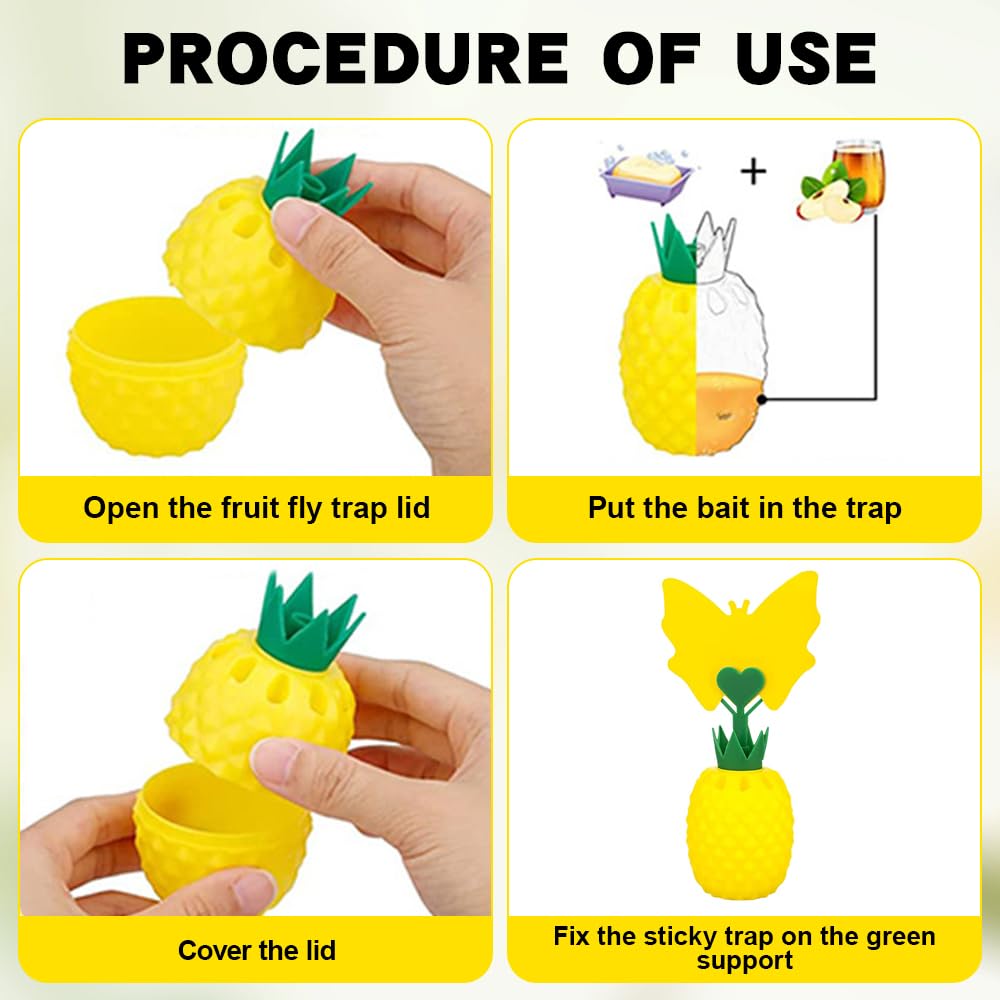 PROCEDURE OF USE

+

Open the fruit fly trap lid

Put the bait in the trap

Cover the lid

Fix the sticky trap on the green support