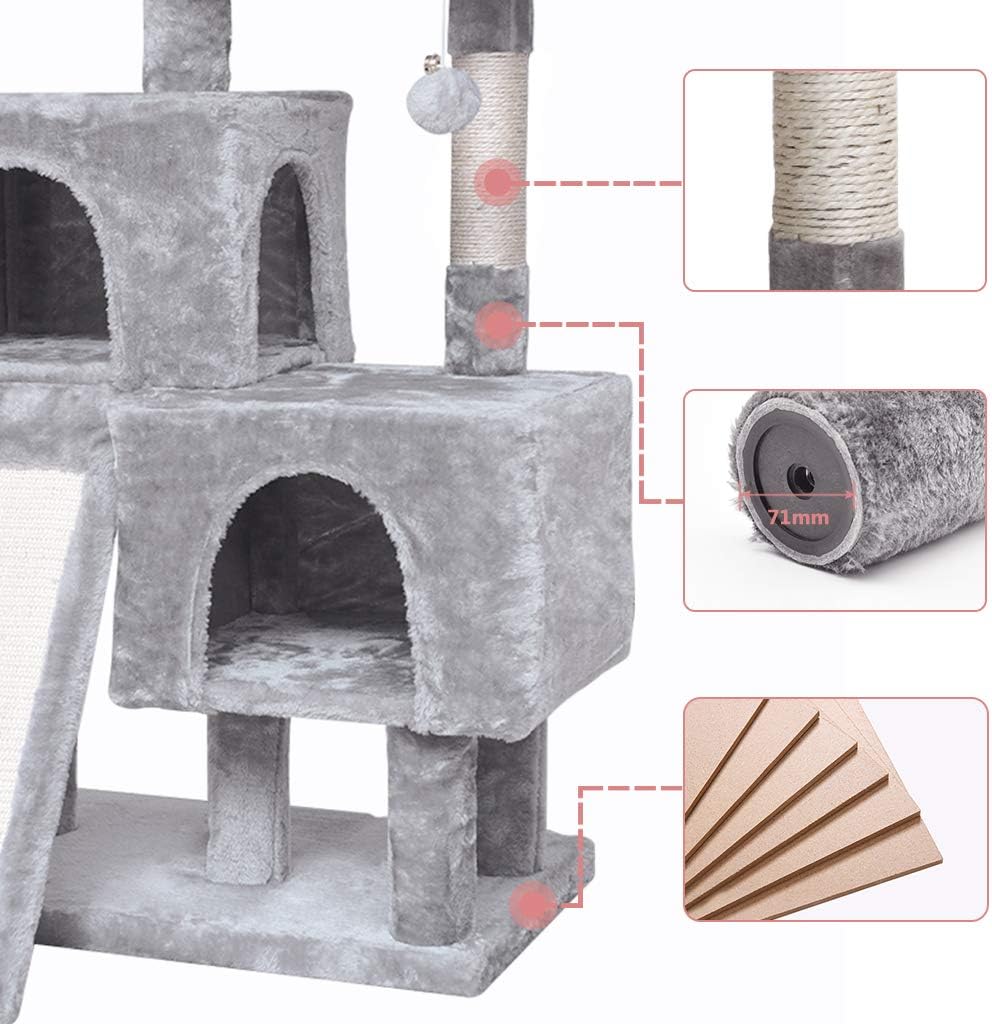 71mm