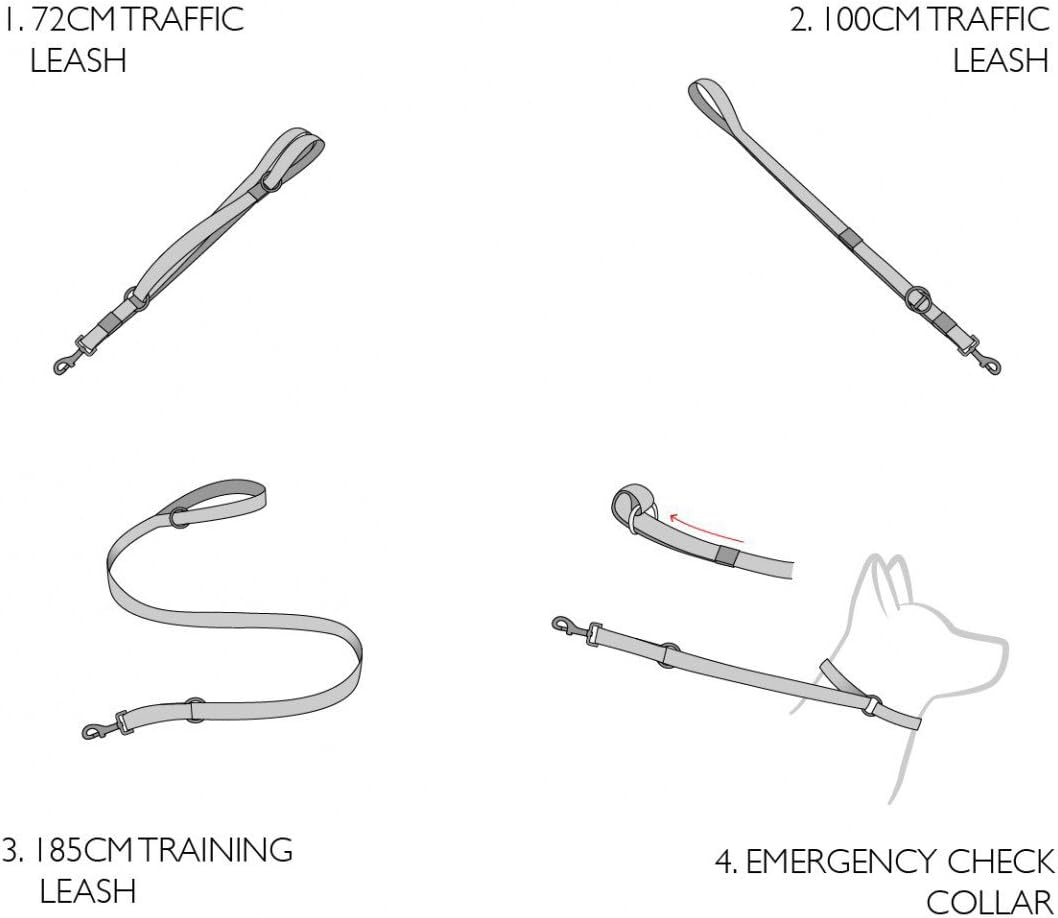 1. 72CM TRAFFIC LEASH

2. 100CM TRAFFIC LEASH

3. 185CM TRAINING LEASH

4. EMERGENCY CHECK COLLAR