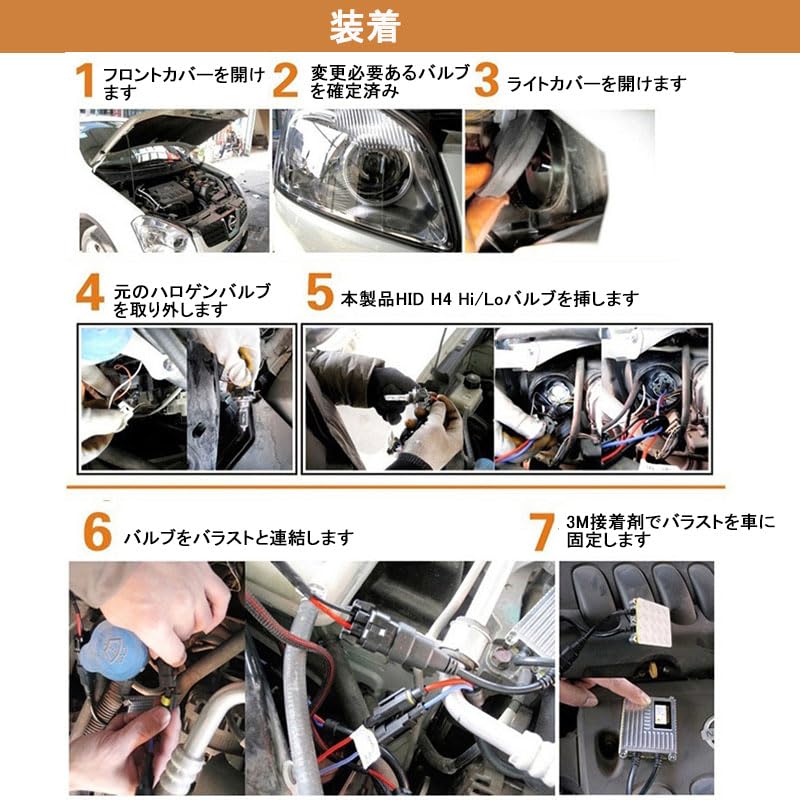 装着

1 フロントカバーを開けます

2 変更必要あるバルブを確定済み

3 ライトカバーを開けます

4 元のハロゲンバルブを取り外します

5 本製品HID H4 Hi/Loバルブを挿します

6 バルブをバラストと連結します

7 3M接着剤でバラストを車に固定します