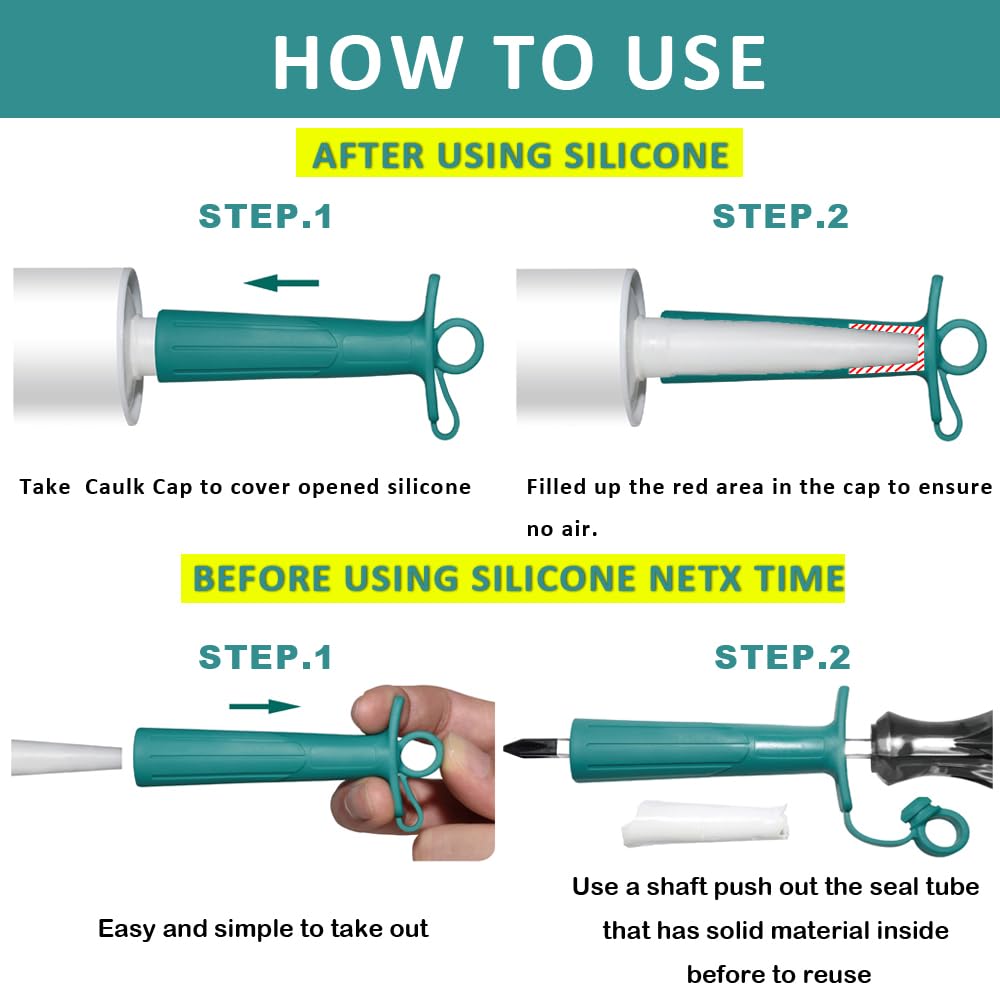 HOW TO USE

AFTER USING SILICONE

STEP.1

Take  Caulk Cap to cover opened silicone

STEP.2

Filled up the red area in the cap to ensure no air.

BEFORE USING SILICONE NETX TIME

STEP.1

Easy and simple to take out

STEP.2

Use a shaft push out the seal tube that has solid material inside before to reuse