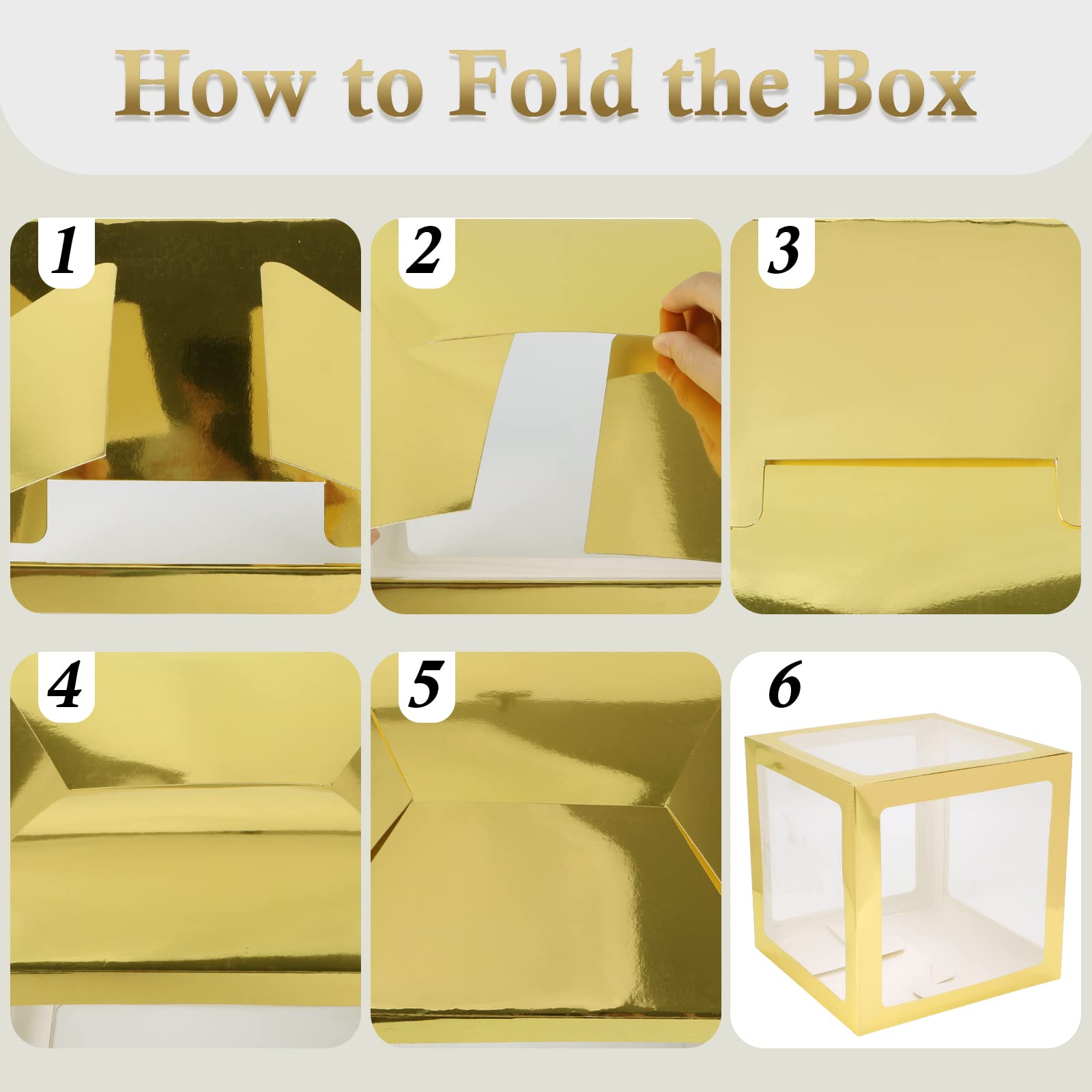 How to Fold the Box

1

2

3

4

5

6