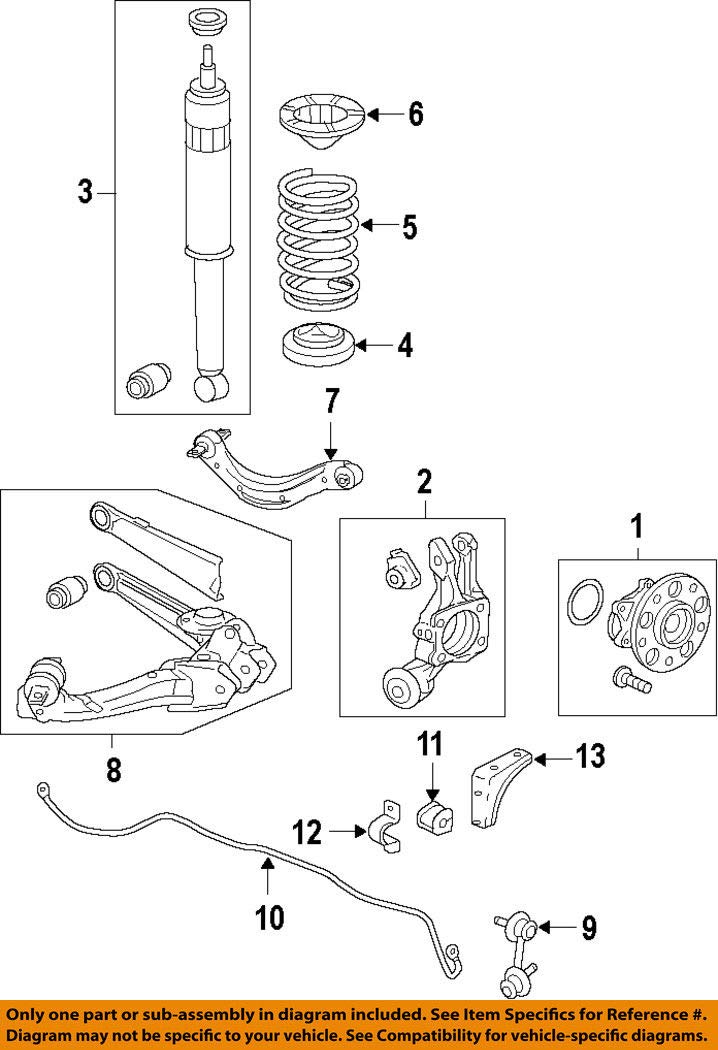 3
6
5
4
7
2
1
8
11
13
12
10
9

Only one part or sub-assembly in diagram included. See Item Specifics for Reference #. Diagram may not be specific to your vehicle. See Compatibility for vehicle-specific diagrams.