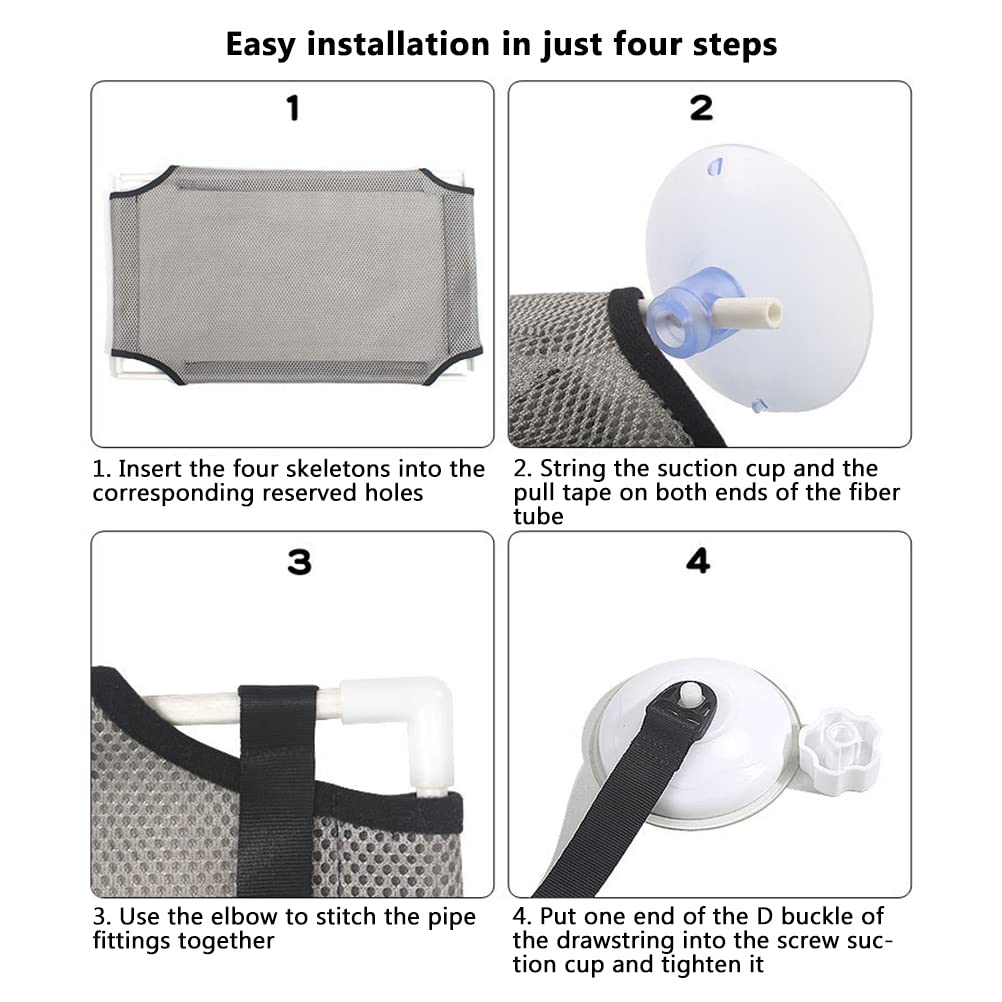 Easy installation in just four steps

1

1. Insert the four skeletons into the corresponding reserved holes

2

2. String the suction cup and the pull tape on both ends of the fiber tube

3

3. Use the elbow to stitch the pipe fittings together

4

4. Put one end of the D buckle of the drawstring into the screw suction cup and tighten it