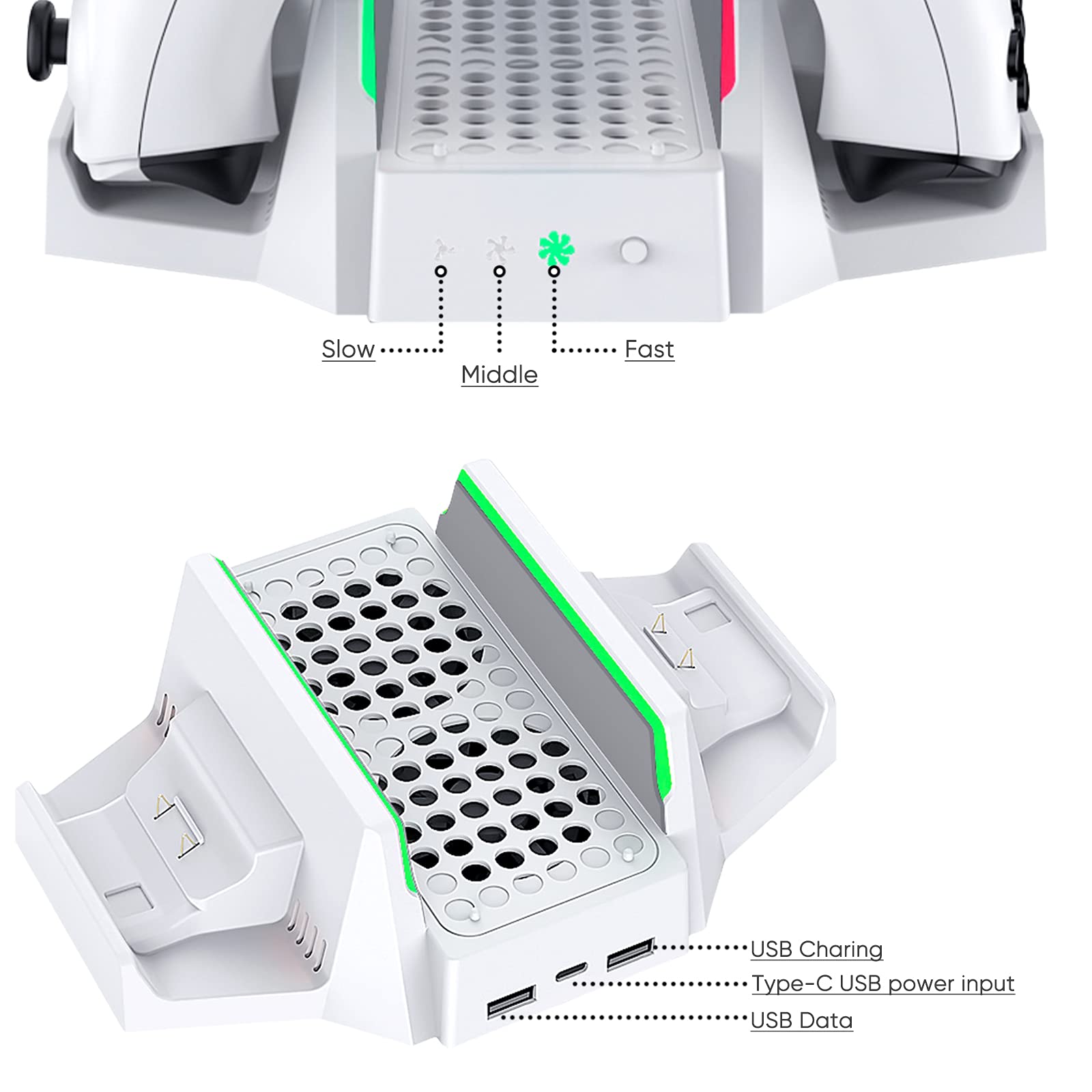 Slow

Middle

Fast

USB Charing

Type-C USB power input

USB Data