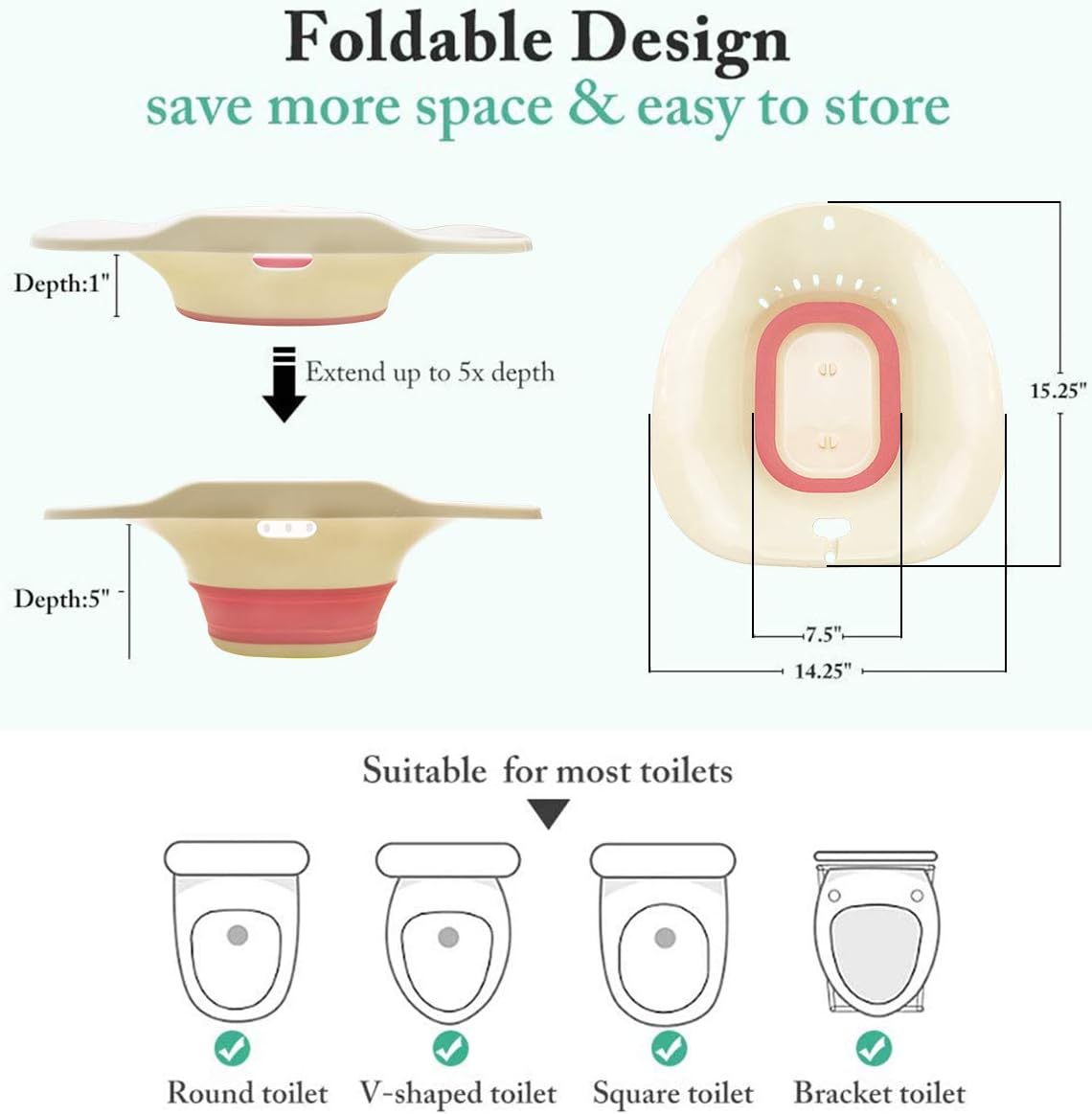 Foldable Design
save more space & easy to store

Depth:1"

Extend up to 5x depth

Depth:5"

15.25"

7.5"

14.25"

Suitable for most toilets

Round toilet V-shaped toilet Square toilet Bracket toilet