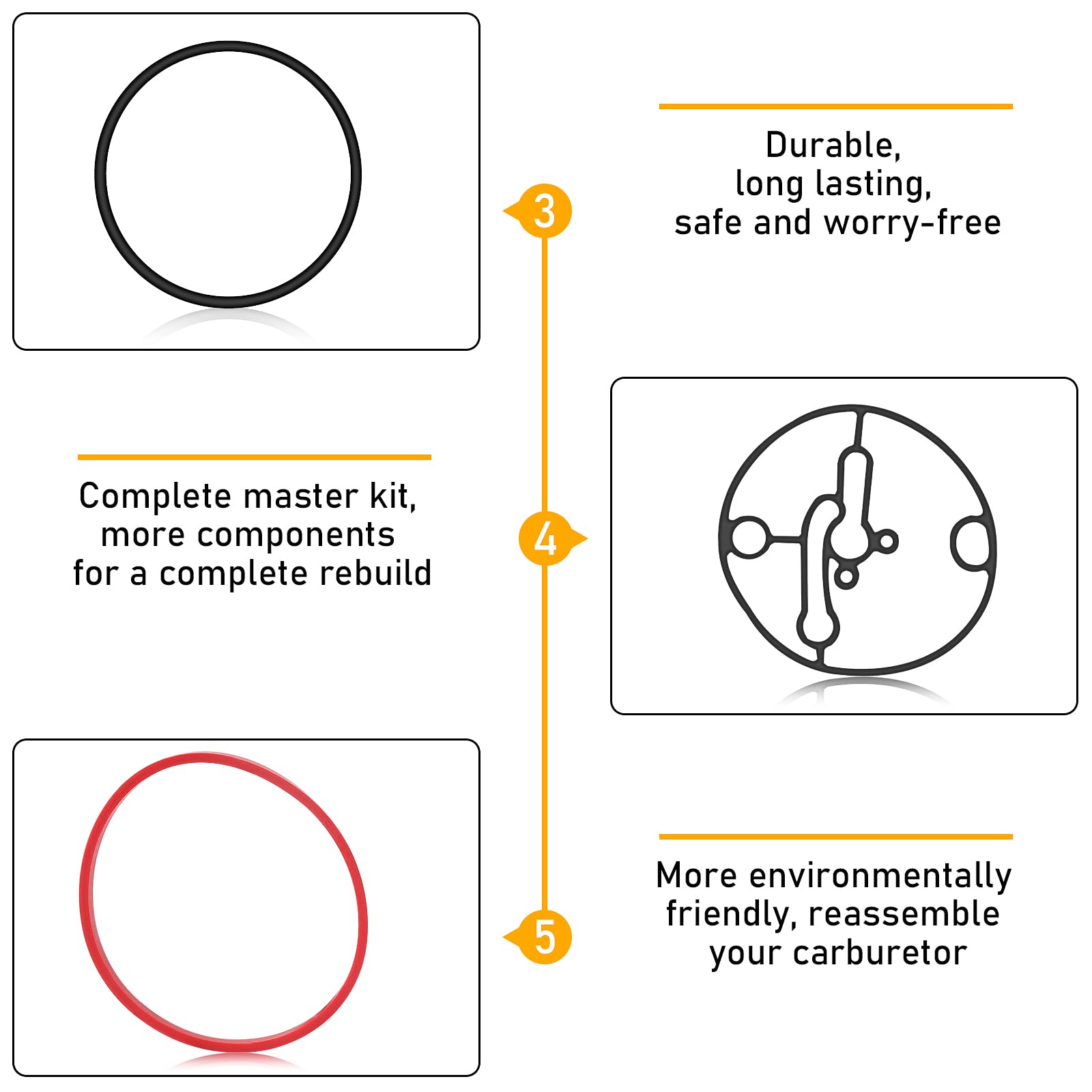 3

Durable, long lasting, safe and worry-free

Complete master kit, more components for a complete rebuild

4

5

More environmentally friendly, reassemble your carburetor