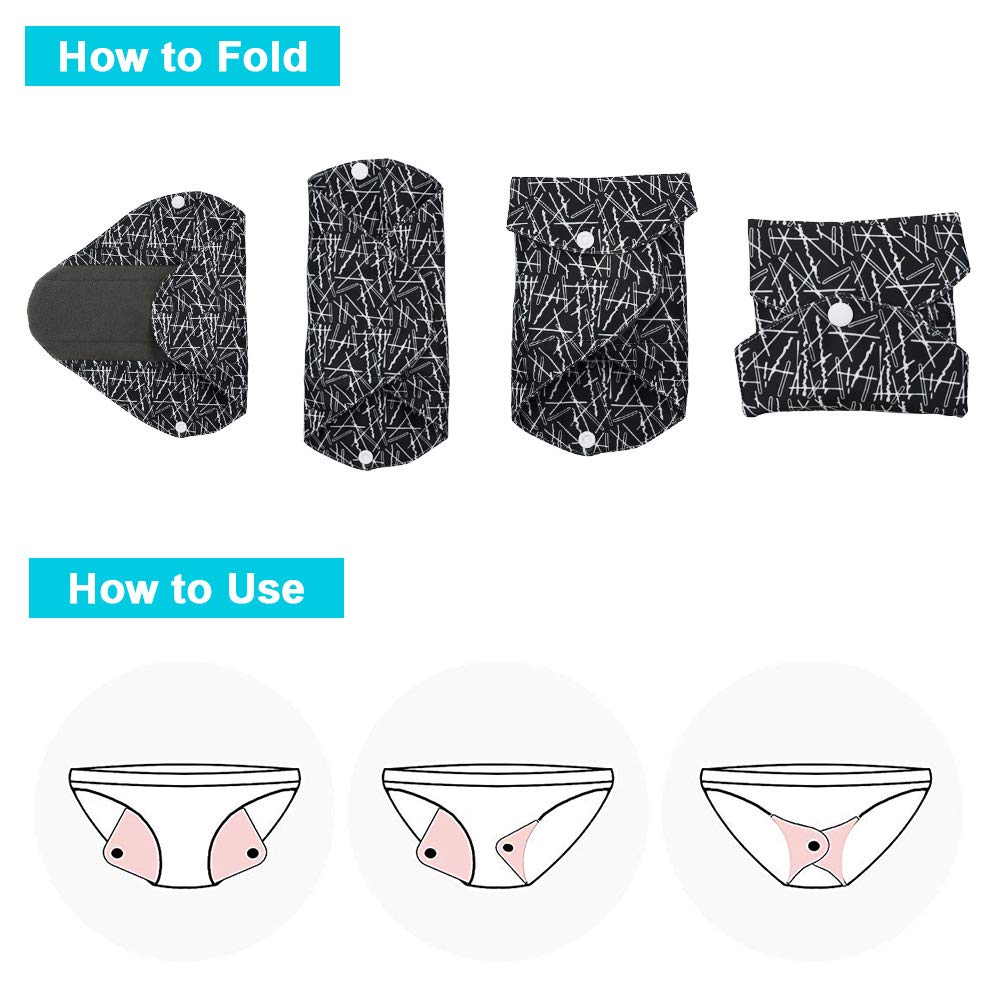 How to Fold

How to Use