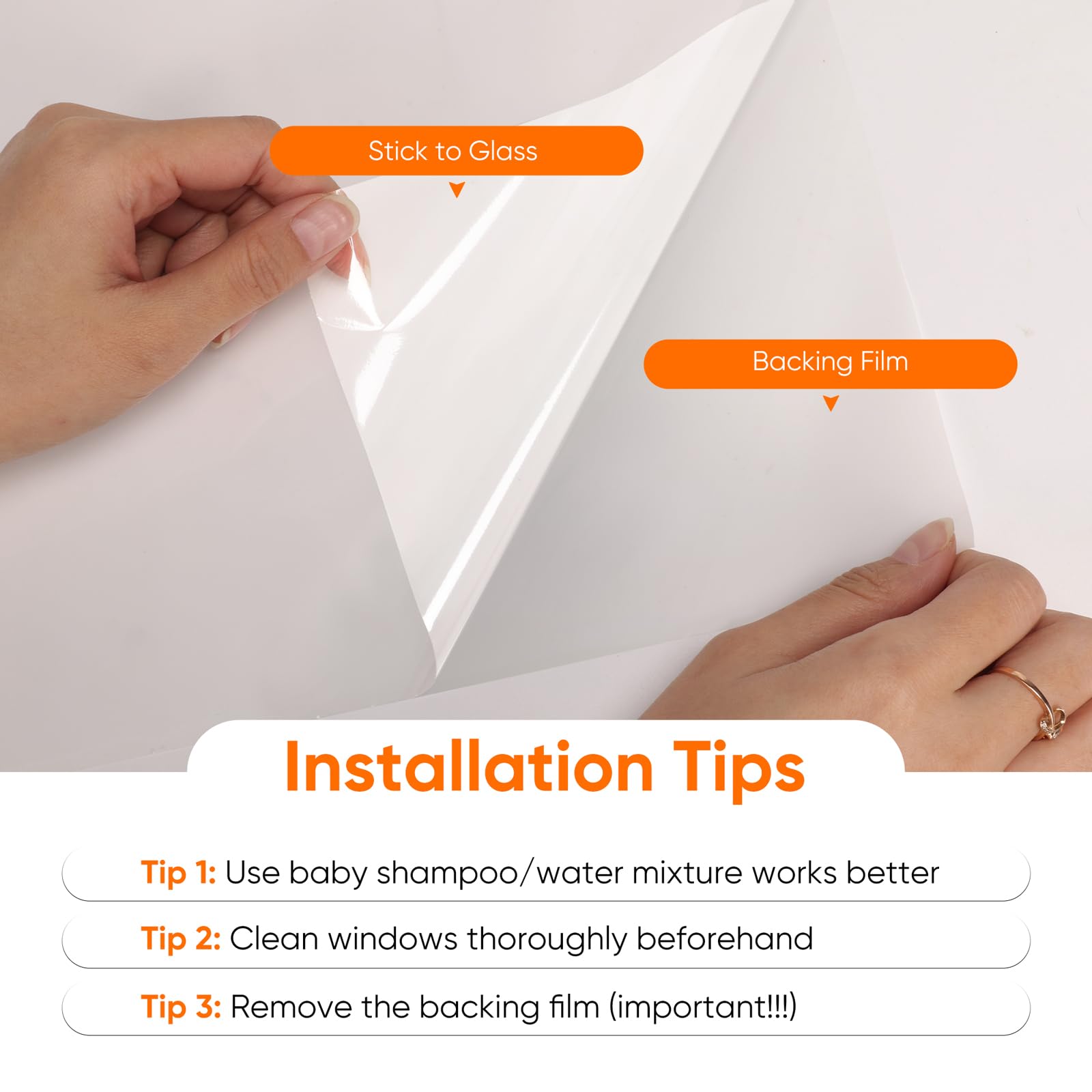 Stick to Glass

Backing Film

Installation Tips

Tip 1: Use baby shampoo/water mixture works better

Tip 2: Clean windows thoroughly beforehand

Tip 3: Remove the backing film (important!!!)