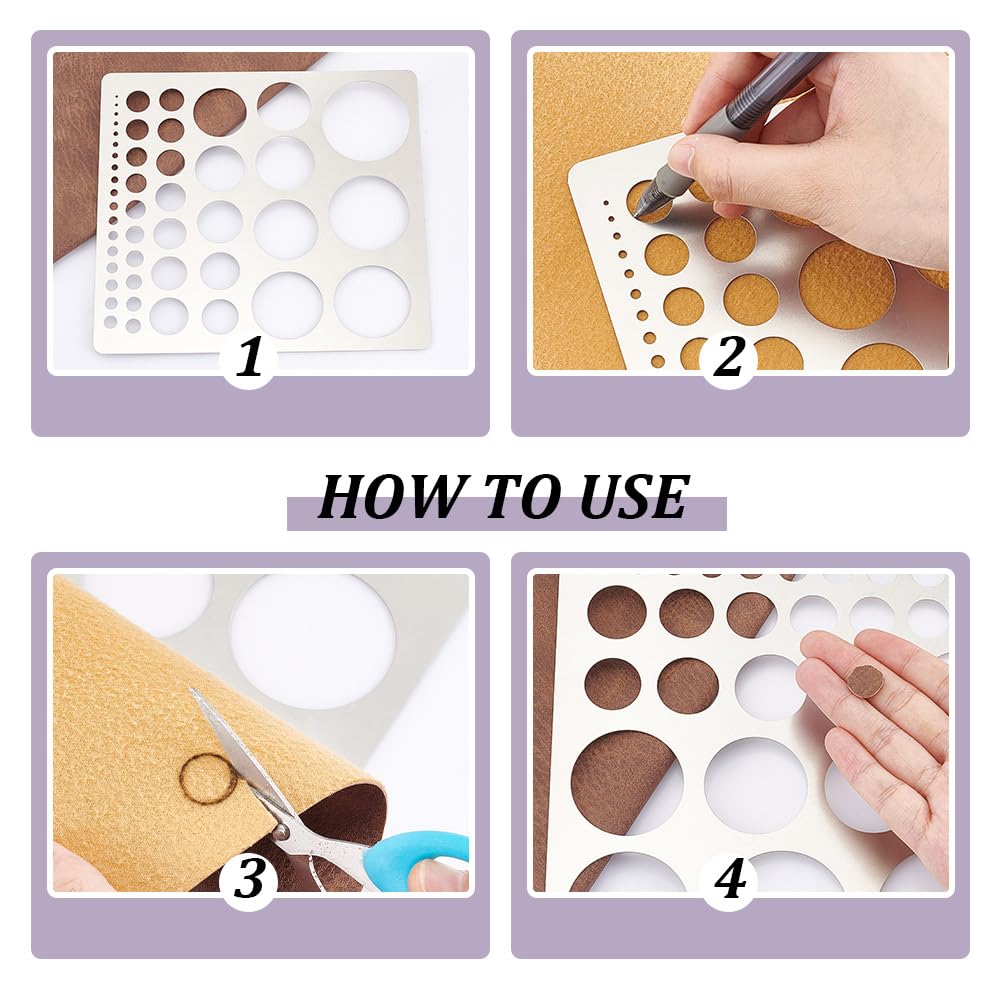 1

2

HOW TO USE

3

4