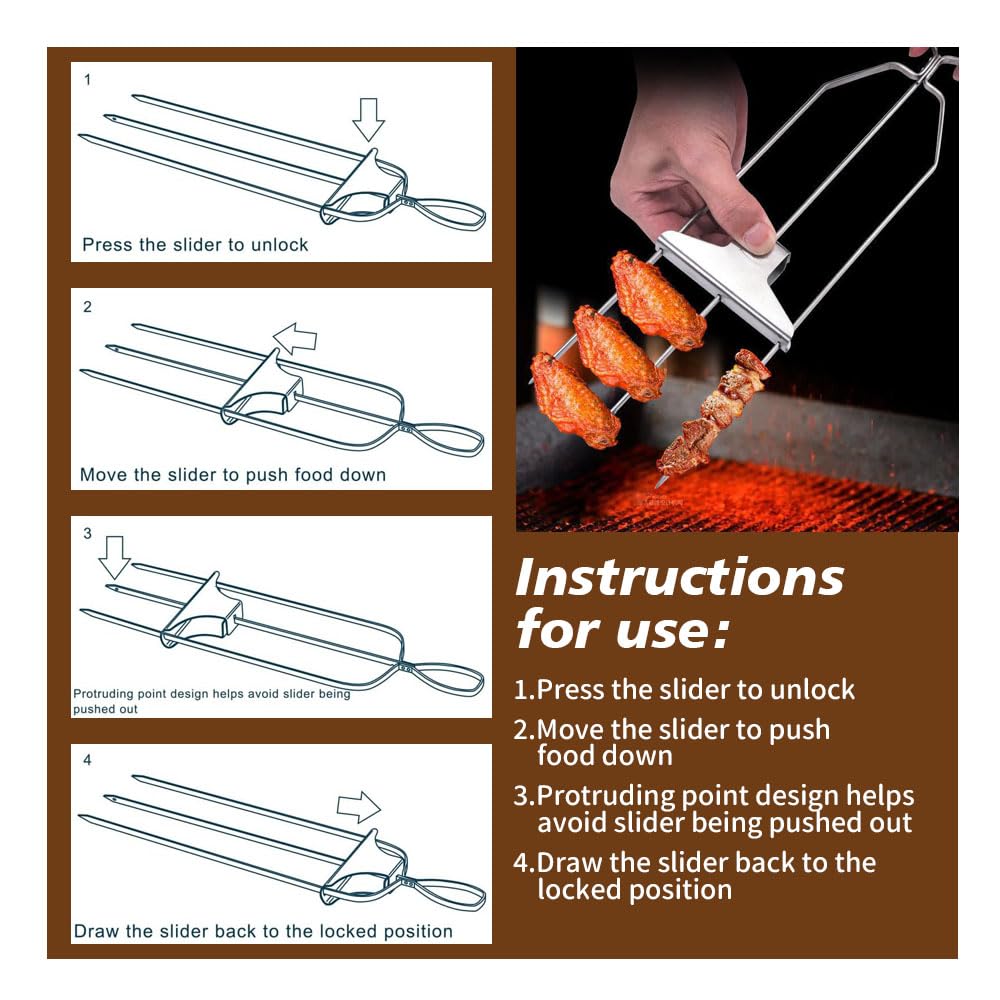 1

Press the slider to unlock

2

Move the slider to push food down

3

Protruding point design helps avoid slider being pushed out

4

Draw the slider back to the locked position

Instructions for use:

1.Press the slider to unlock

2.Move the slider to push food down

3.Protruding point design helps avoid slider being pushed out

4.Draw the slider back to the locked position