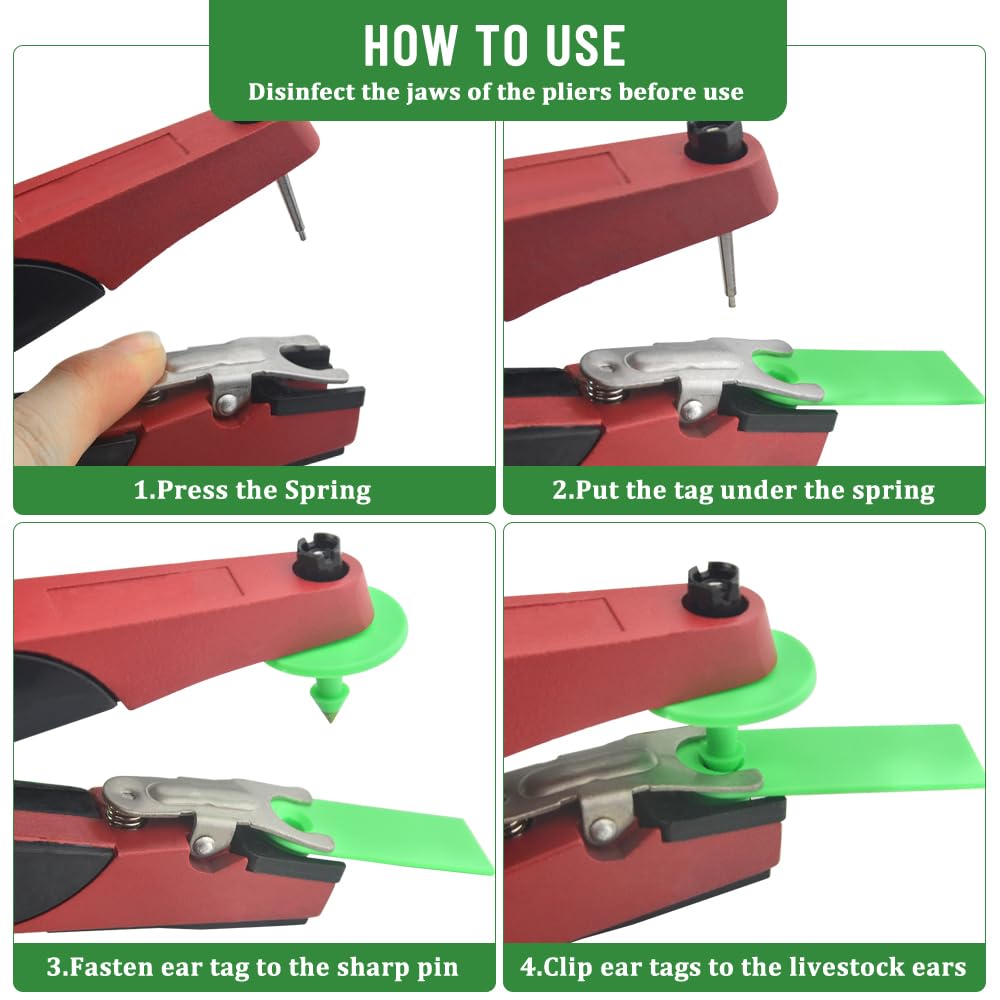 HOW TO USE
Disinfect the jaws of the pliers before use

1.Press the Spring

2.Put the tag under the spring

3.Fasten ear tag to the sharp pin

4.Clip ear tags to the livestock ears