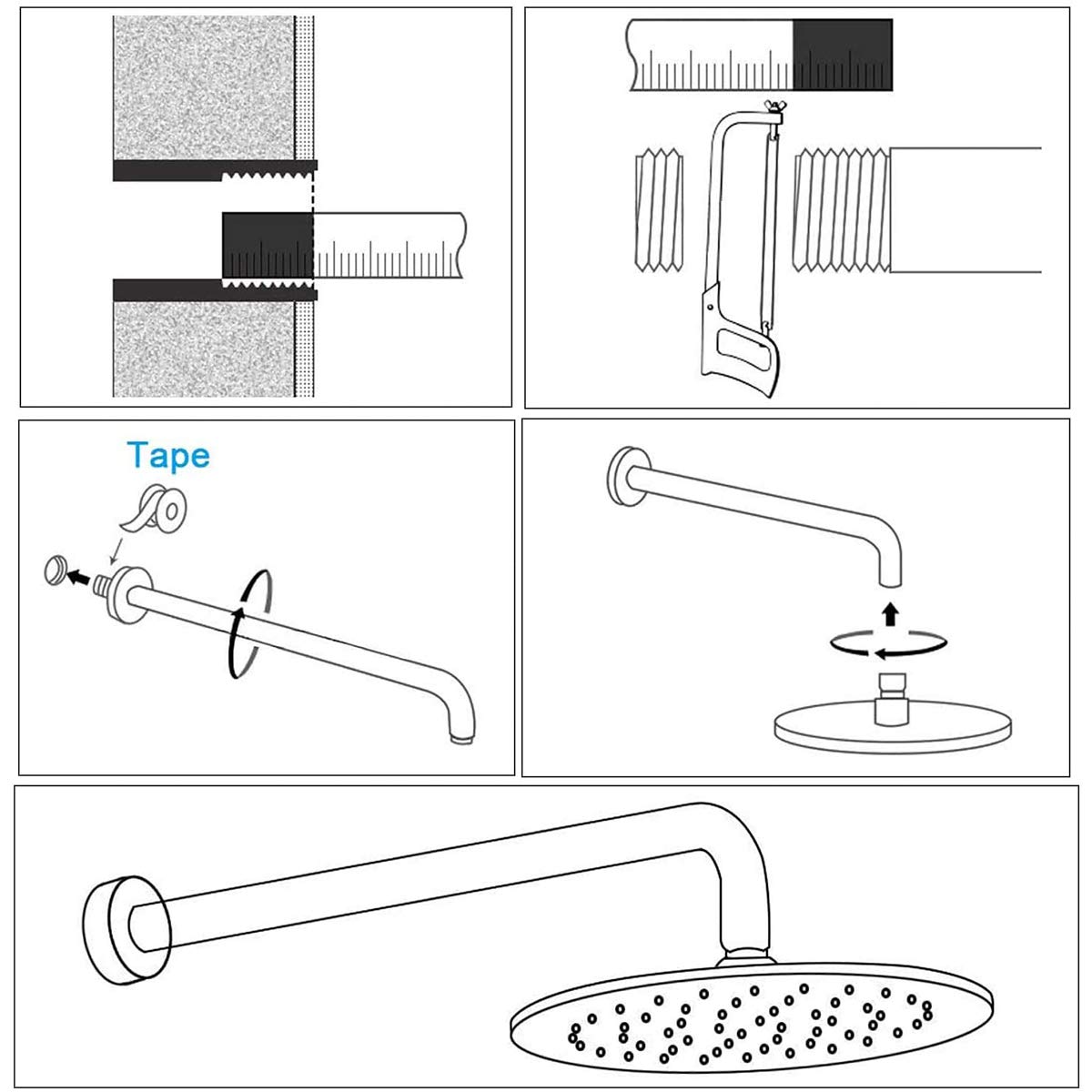 Tape