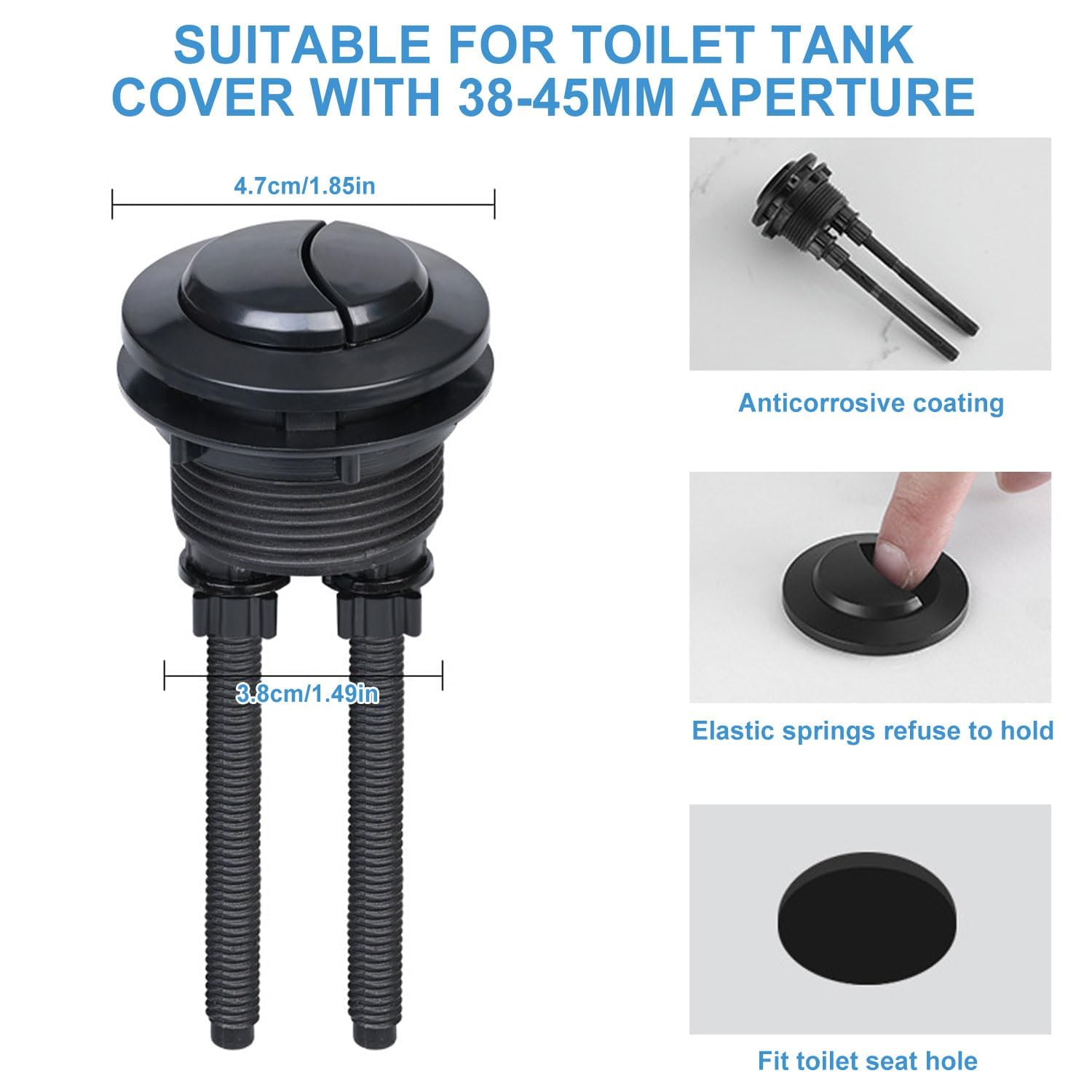 SUITABLE FOR TOILET TANK COVER WITH 38-45MM APERTURE

4.7cm/1.85in

3.8cm/1.49in

Anticorrosive coating

Elastic springs refuse to hold

Fit toilet seat hole