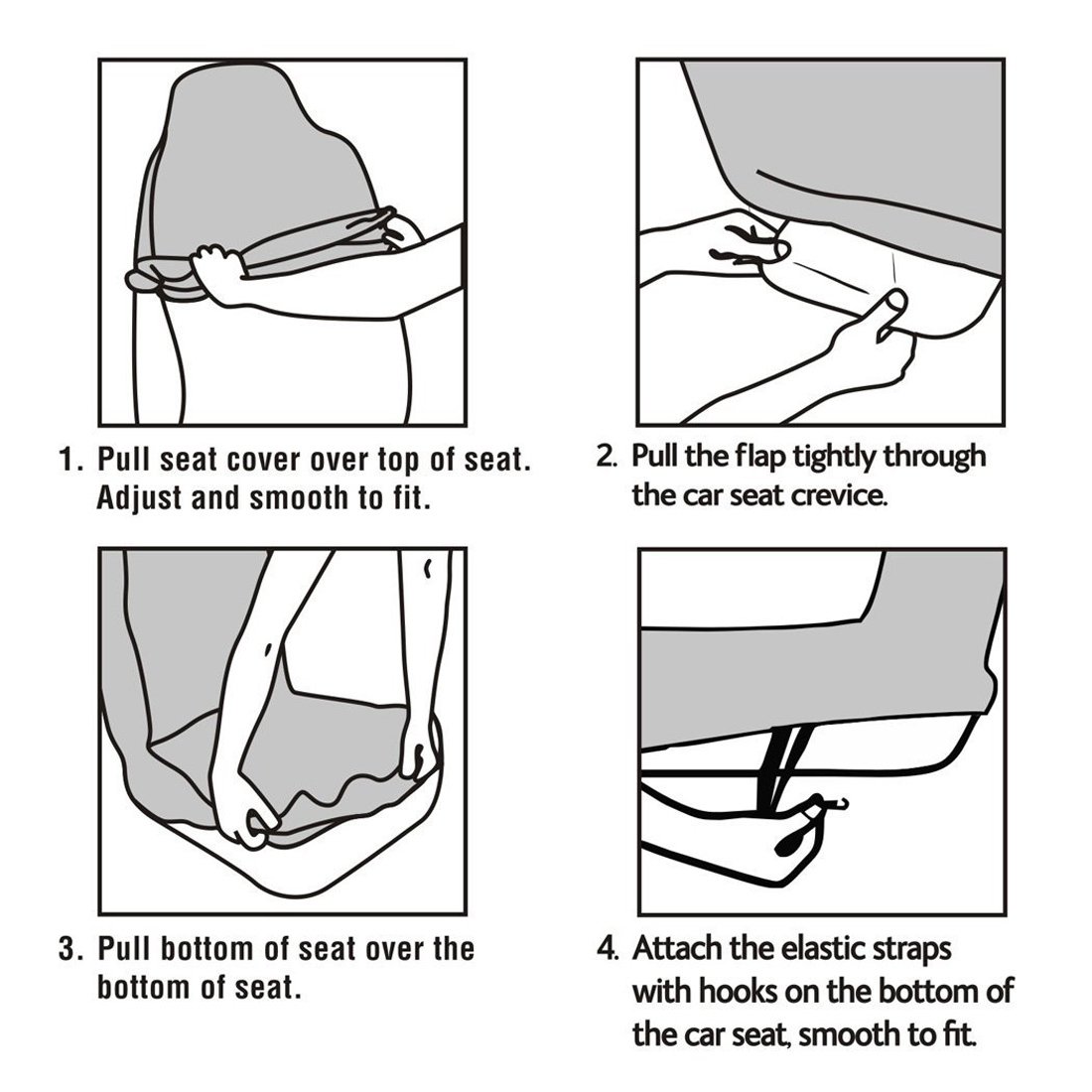 1. Pull seat cover over top of seat. Adjust and smooth to fit.

2. Pull the flap tightly through the car seat crevice.

3. Pull bottom of seat over the bottom of seat.

4. Attach the elastic straps with hooks on the bottom of the car seat, smooth to fit.