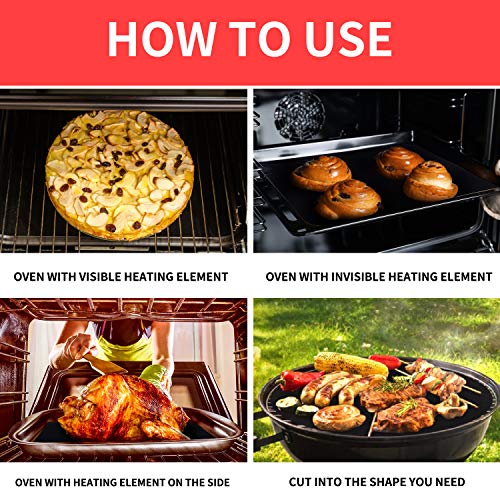 HOW TO USE

OVEN WITH VISIBLE HEATING ELEMENT

OVEN WITH INVISIBLE HEATING ELEMENT

OVEN WITH HEATING ELEMENT ON THE SIDE

CUT INTO THE SHAPE YOU NEED