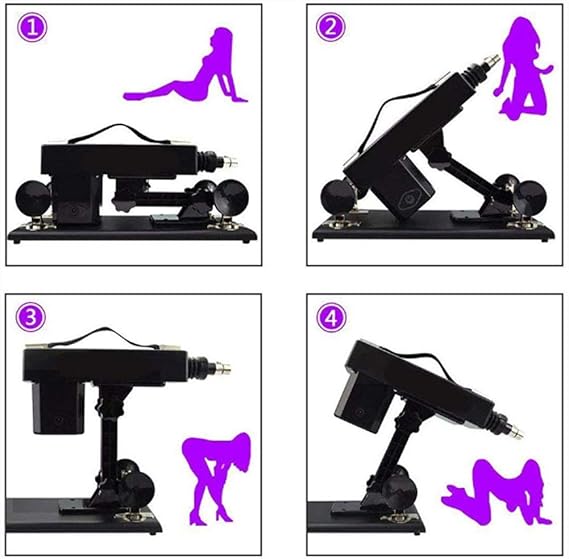 1

2

3

4