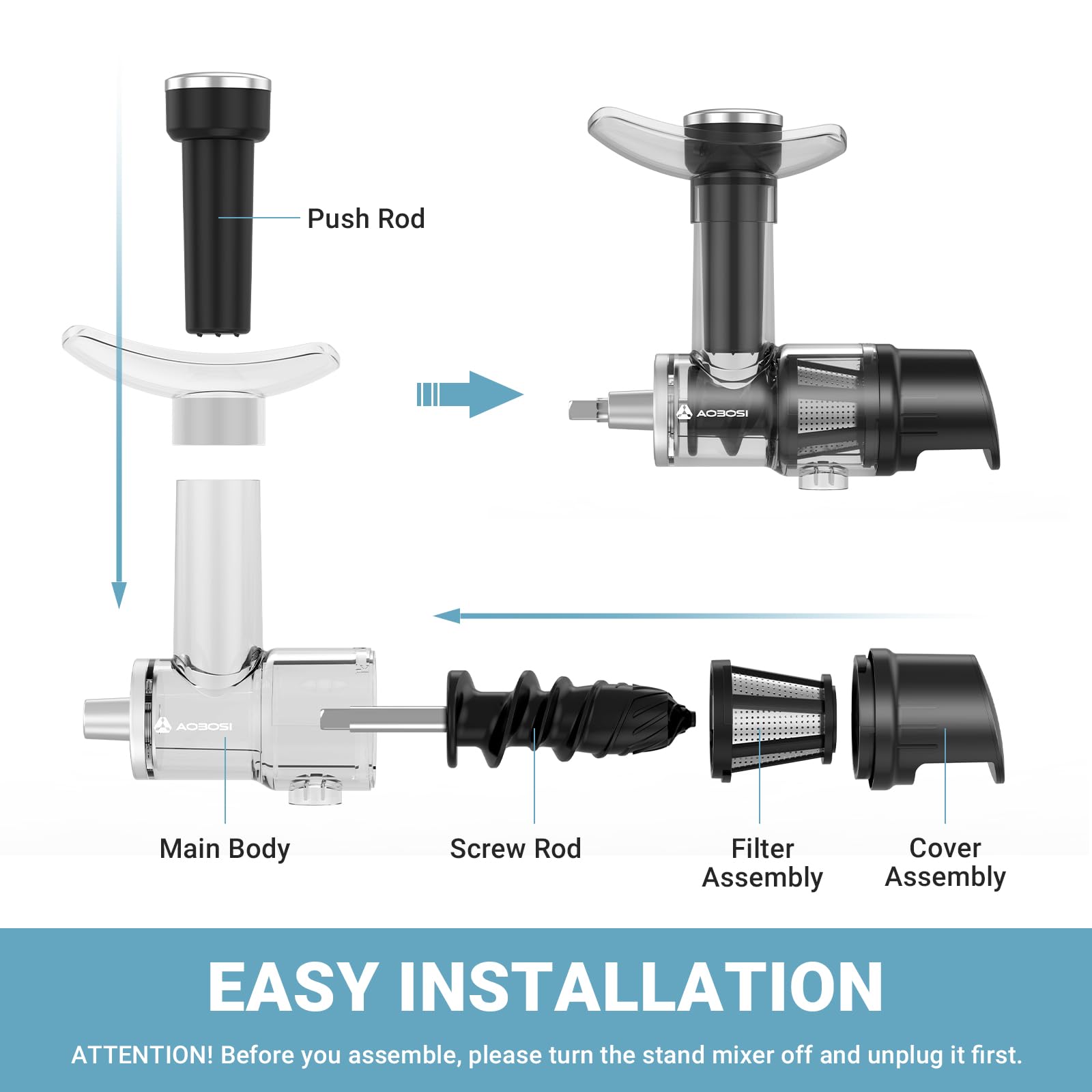 Push Rod

AOBOSI

AOBOSI

Main Body

Screw Rod

Filter Assembly

Cover Assembly

EASY INSTALLATION

ATTENTION! Before you assemble, please turn the stand mixer off and unplug it first.