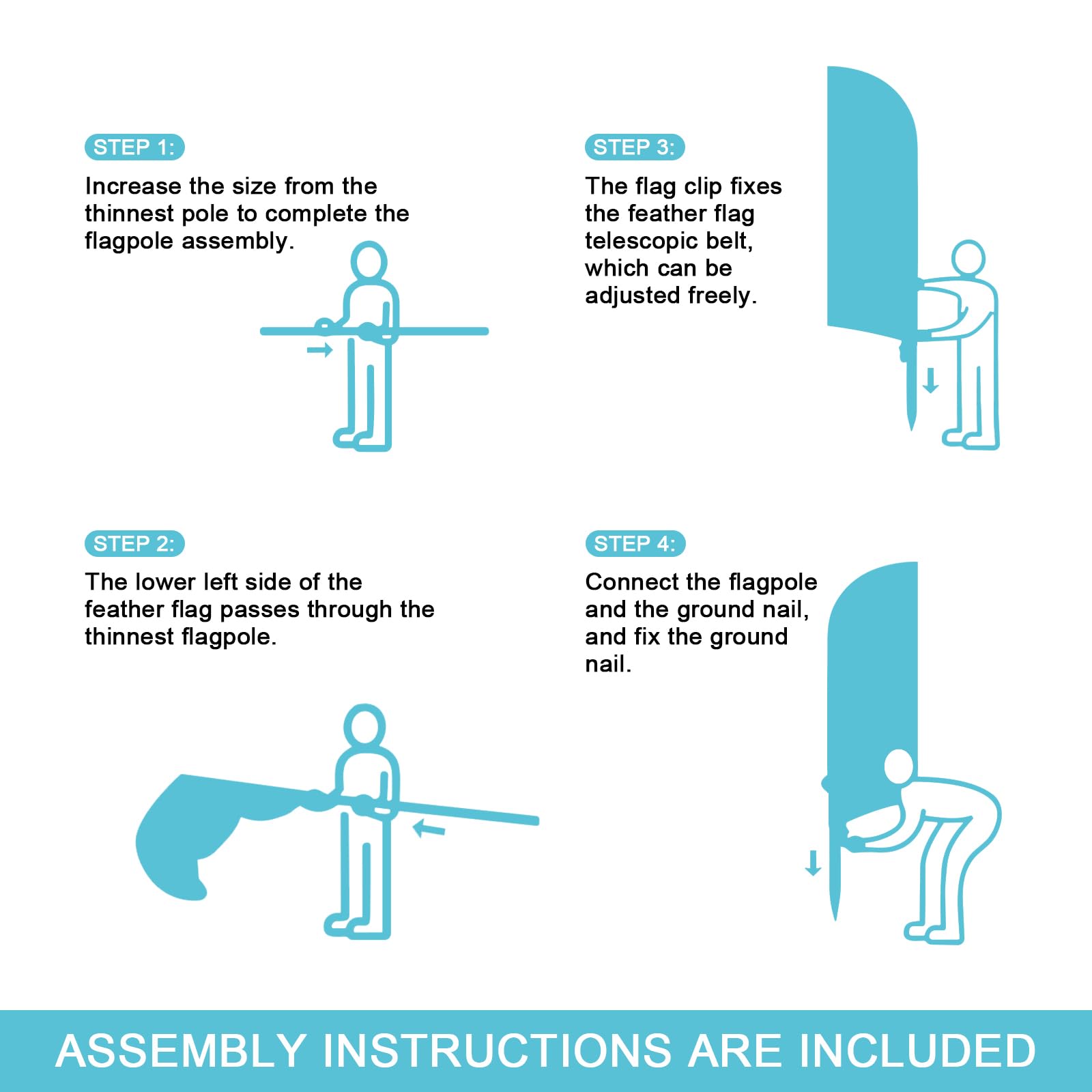 STEP 1:

Increase the size from the thinnest pole to complete the flagpole assembly.

STEP 2:

The lower left side of the feather flag passes through the thinnest flagpole.

STEP 3:

The flag clip fixes the feather flag telescopic belt, which can be adjusted freely.

STEP 4:

Connect the flagpole and the ground nail, and fix the ground nail.

ASSEMBLY INSTRUCTIONS ARE INCLUDED