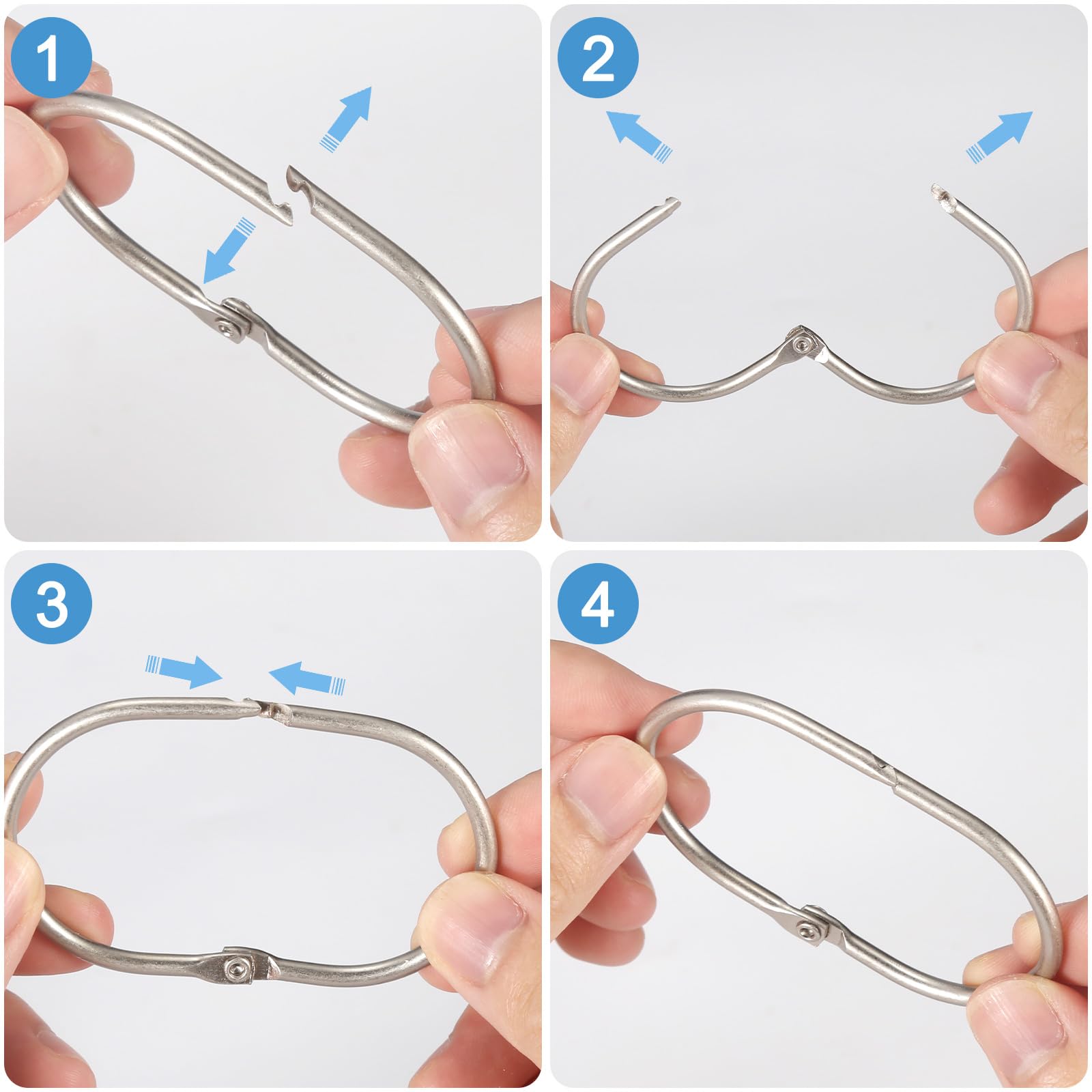 1

2

3

4