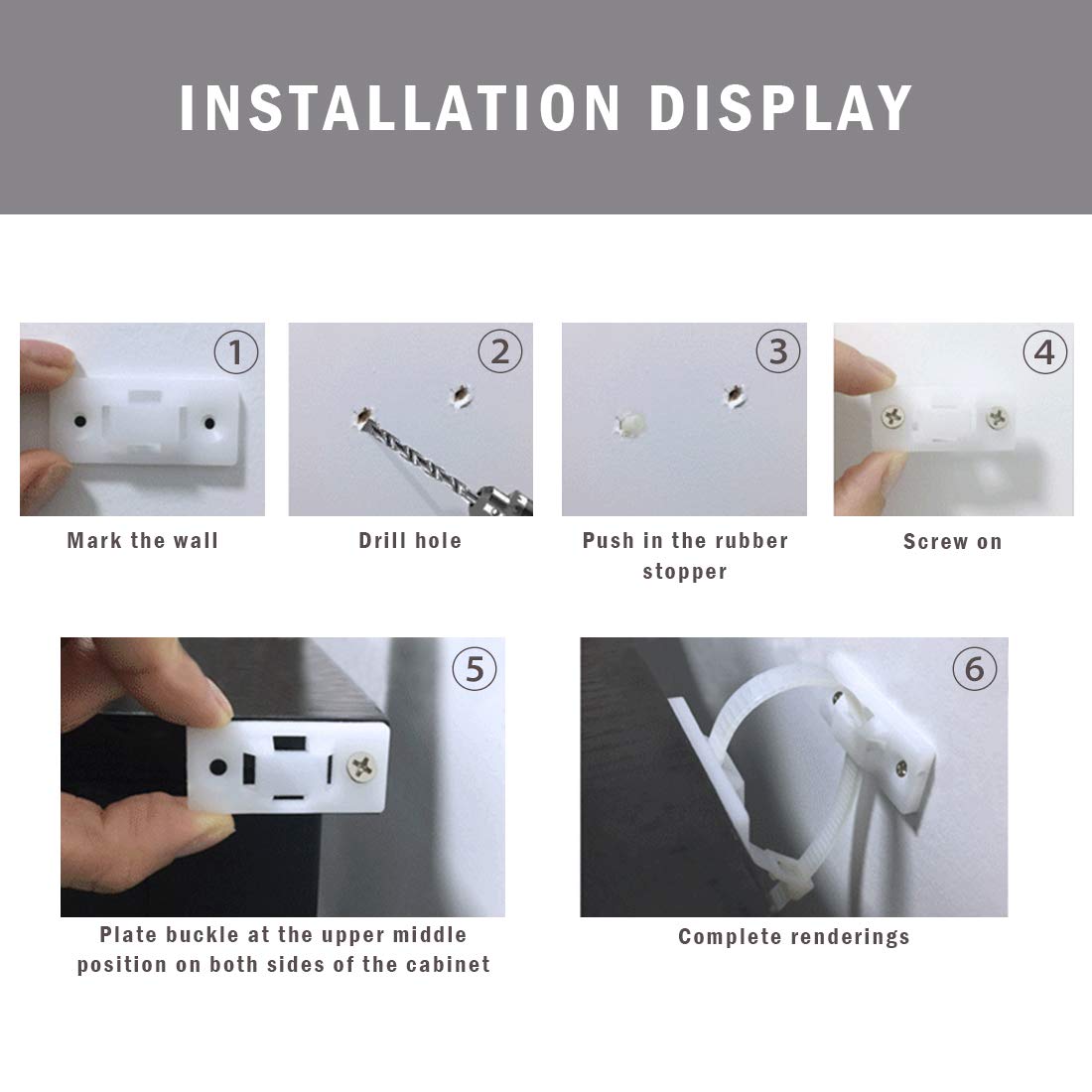 INSTALLATION DISPLAY

①

Mark the wall

②

Drill hole

③

Push in the rubber stopper

④

Screw on

⑤

Plate buckle at the upper middle position on both sides of the cabinet

⑥

Complete renderings