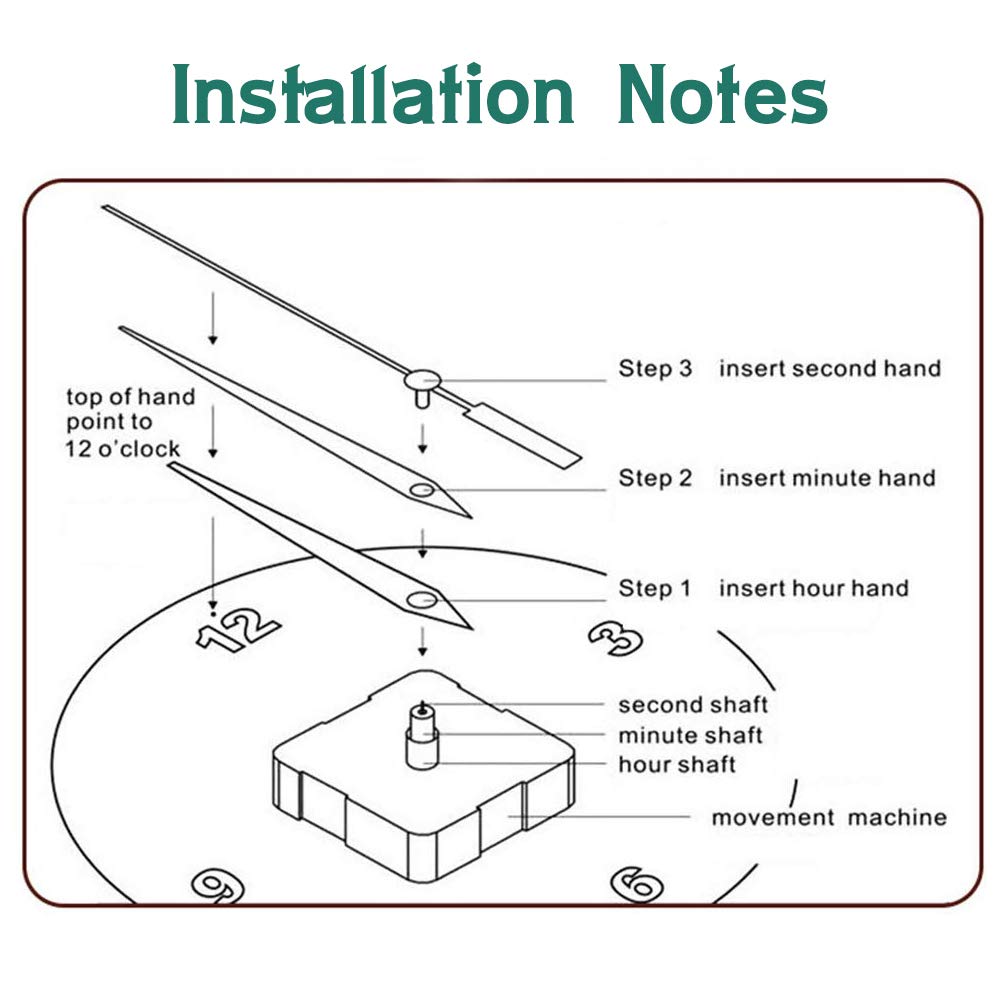 Installation Notes

top of hand point to 12 o'clock

Step 3 insert second hand

Step 2 insert minute hand

Step 1 insert hour hand

12

3

second shaft

minute shaft

hour shaft

movement machine

9

6