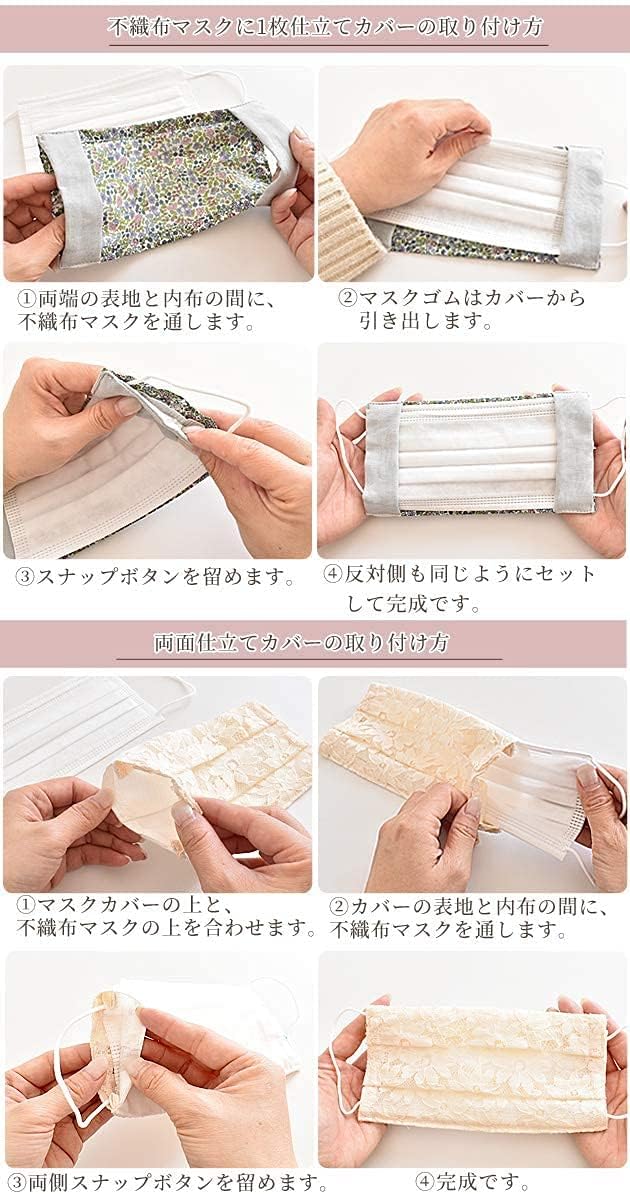 不織布マスクに1枚仕立てカバーの取り付け方

①両端の表地と内布の間に、不織布マスクを通します。

②マスクゴムはカバーから引き出します。

③スナップボタンを留めます。

④反対側も同じようにセットして完成です。

両面仕立てカバーの取り付け方

①マスクカバーの上と、不織布マスクの上を合わせます。

②カバーの表地と内布の間に、不織布マスクを通します。

③両側スナップボタンを留めます。

④完成です。