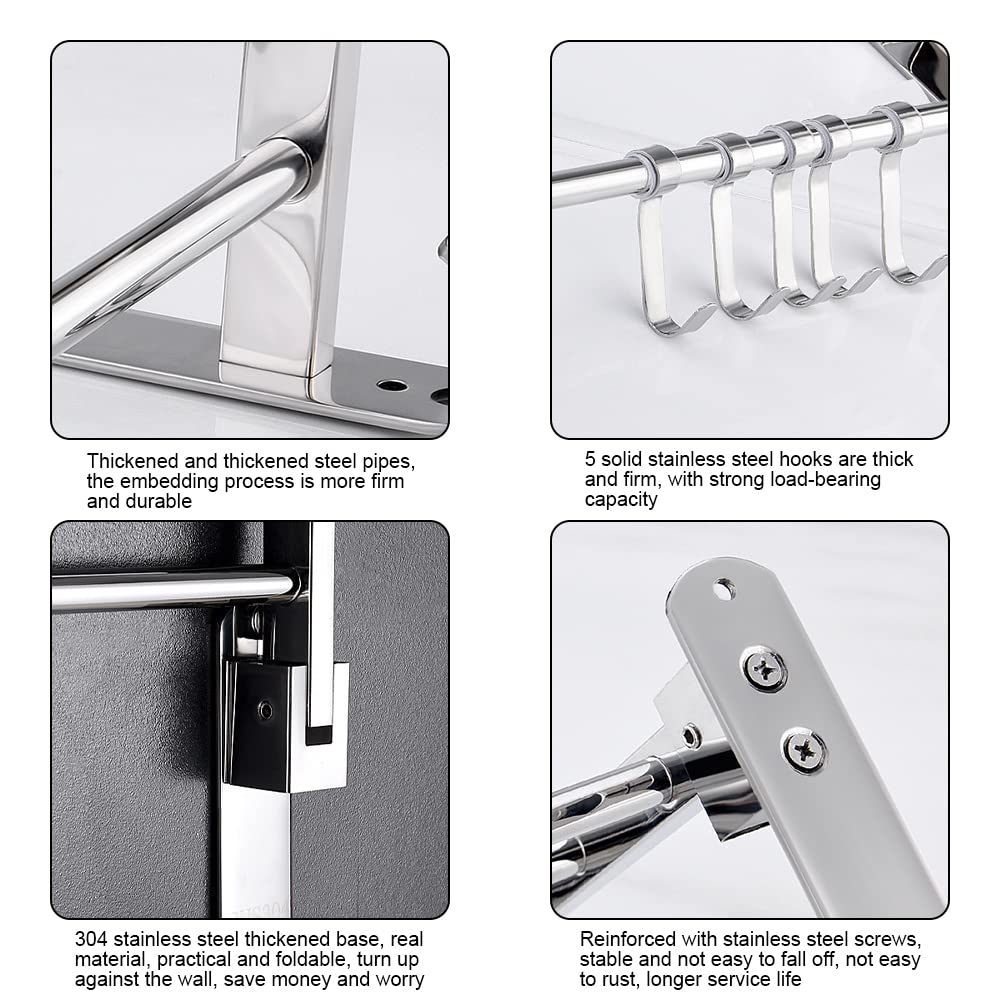 Thickened and thickened steel pipes, the embedding process is more firm and durable

5 solid stainless steel hooks are thick and firm, with strong load-bearing capacity

304 stainless steel thickened base, real material, practical and foldable, turn up against the wall, save money and worry

Reinforced with stainless steel screws, stable and not easy to fall off, not easy to rust, longer service life