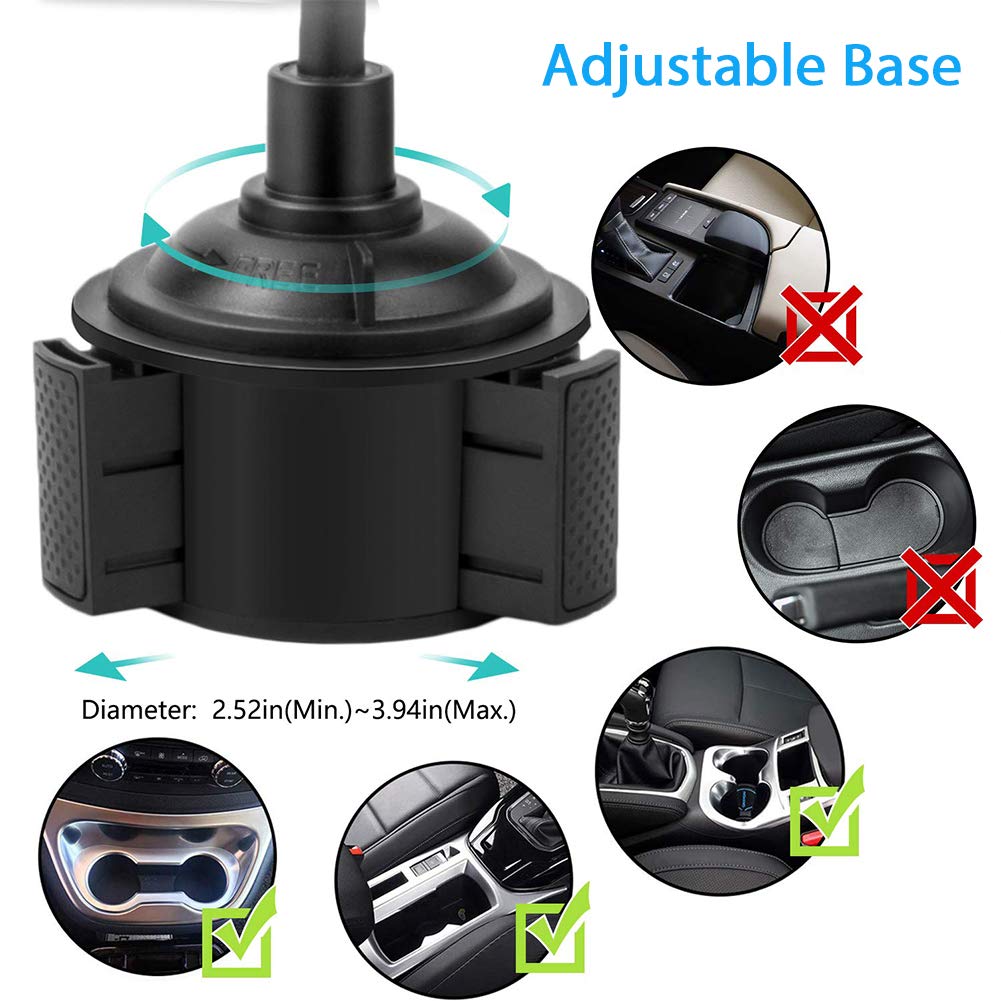 Adjustable Base

Diameter: 2.52in(Min.)~3.94in(Max.)