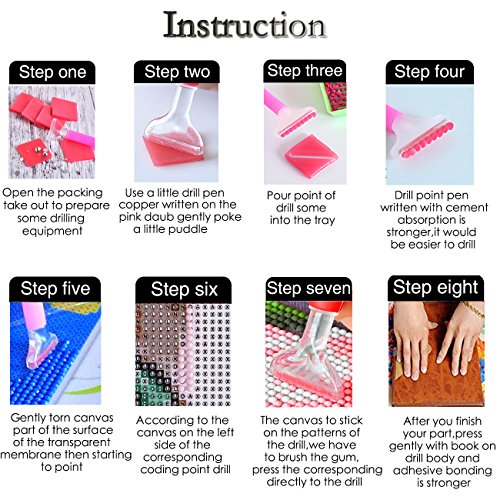 Instruction

Step one

Open the packing take out to prepare some drilling equipment

Step two

Use a little drill pen copper written on the pink daub gently poke a little puddle

Step three

Pour point of drill some into the tray

Step four

Drill point pen written with cement absorption is stronger,it would be easier to drill

Step five

Gently torn canvas part of the surface of the transparent membrane then starting to point

Step six

According to the canvas on the left side of the corresponding coding point drill

Step seven

The canvas to stick on the patterns of the drill,we have to brush the gum, press the corresponding directly to the drill

Step eight

After you finish your part,press gently with book on drill body and adhesive bonding is stronger