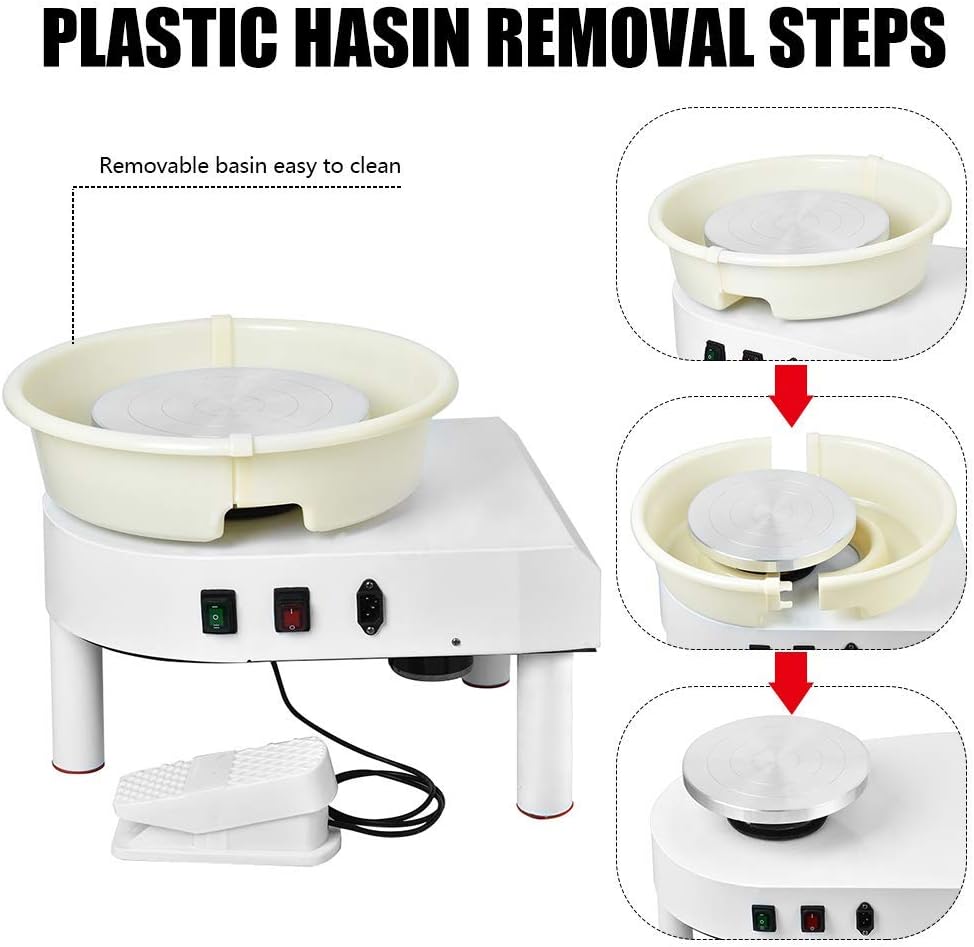 PLASTIC HASIN REMOVAL STEPS

Removable basin easy to clean