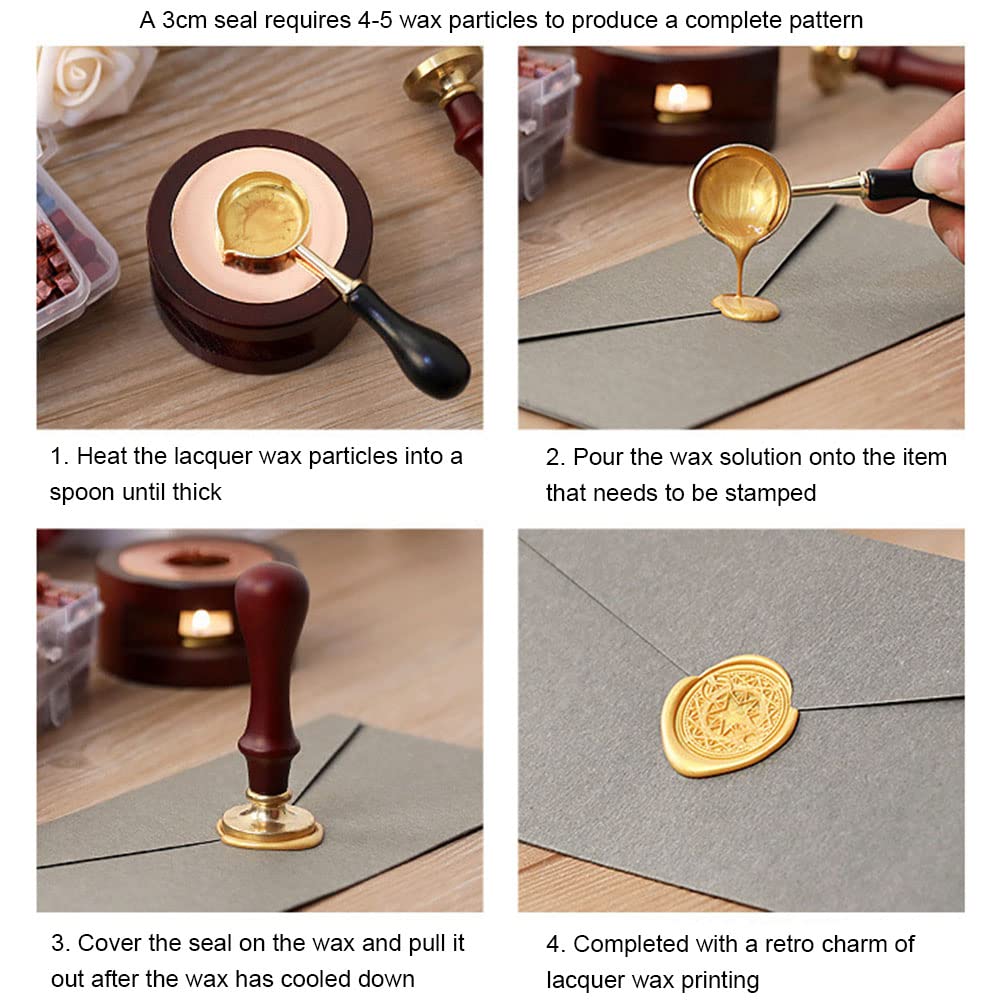 A 3cm seal requires 4-5 wax particles to produce a complete pattern

1. Heat the lacquer wax particles into a spoon until thick

2. Pour the wax solution onto the item that needs to be stamped

3. Cover the seal on the wax and pull it out after the wax has cooled down

4. Completed with a retro charm of lacquer wax printing