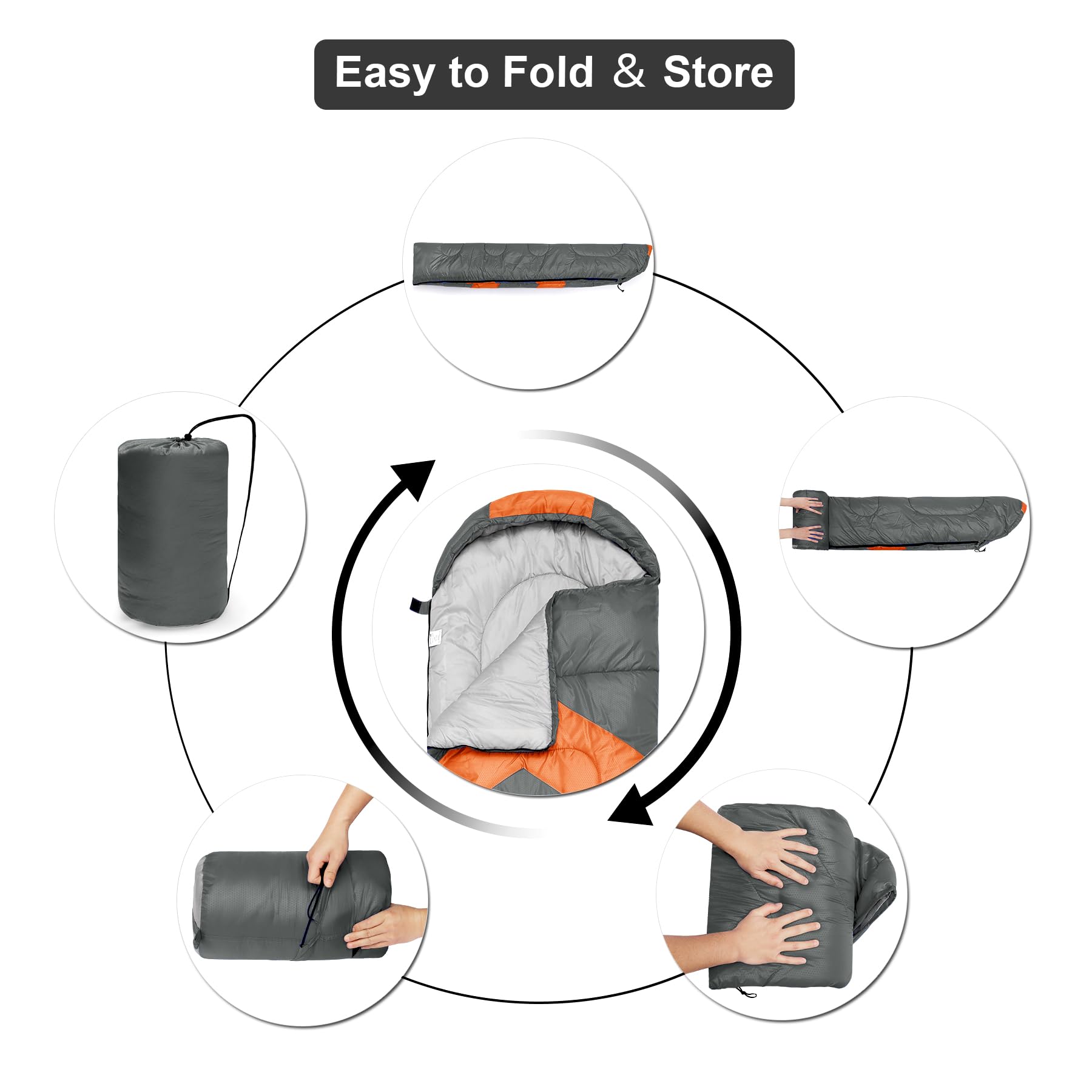 Easy to Fold & Store