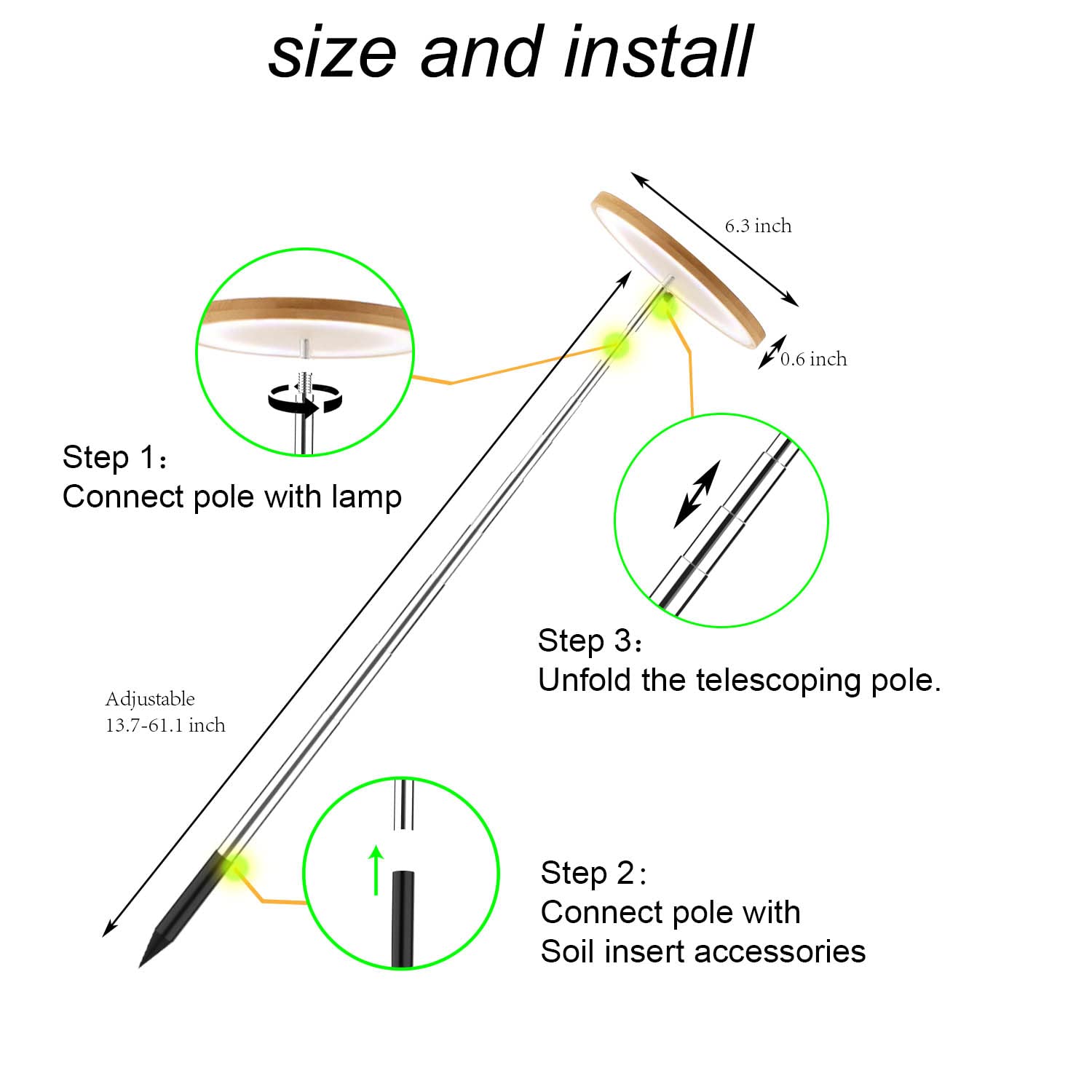 size and install

6.3 inch

0.6 inch

Step 1：
Connect pole with lamp

Step 3：
Unfold the telescoping pole.

Adjustable
13.7-61.1 inch

Step 2：
Connect pole with
Soil insert accessories